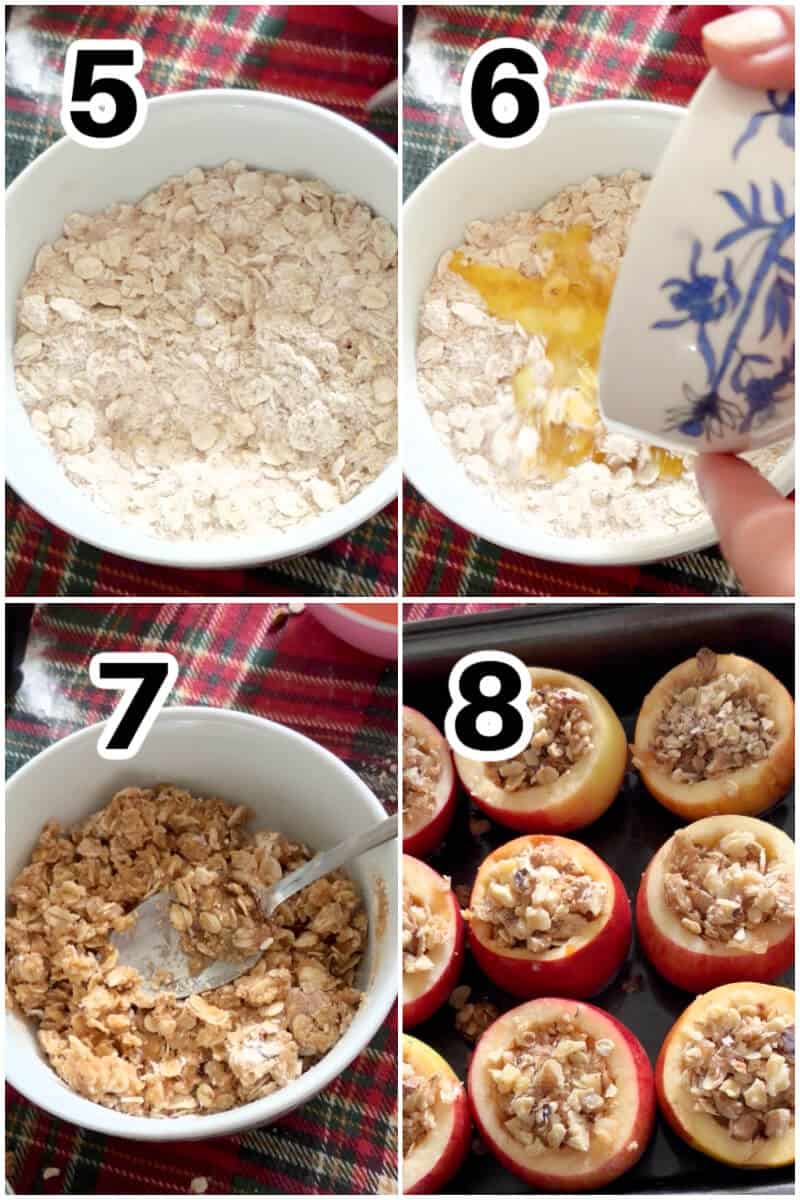 5

6

7

8