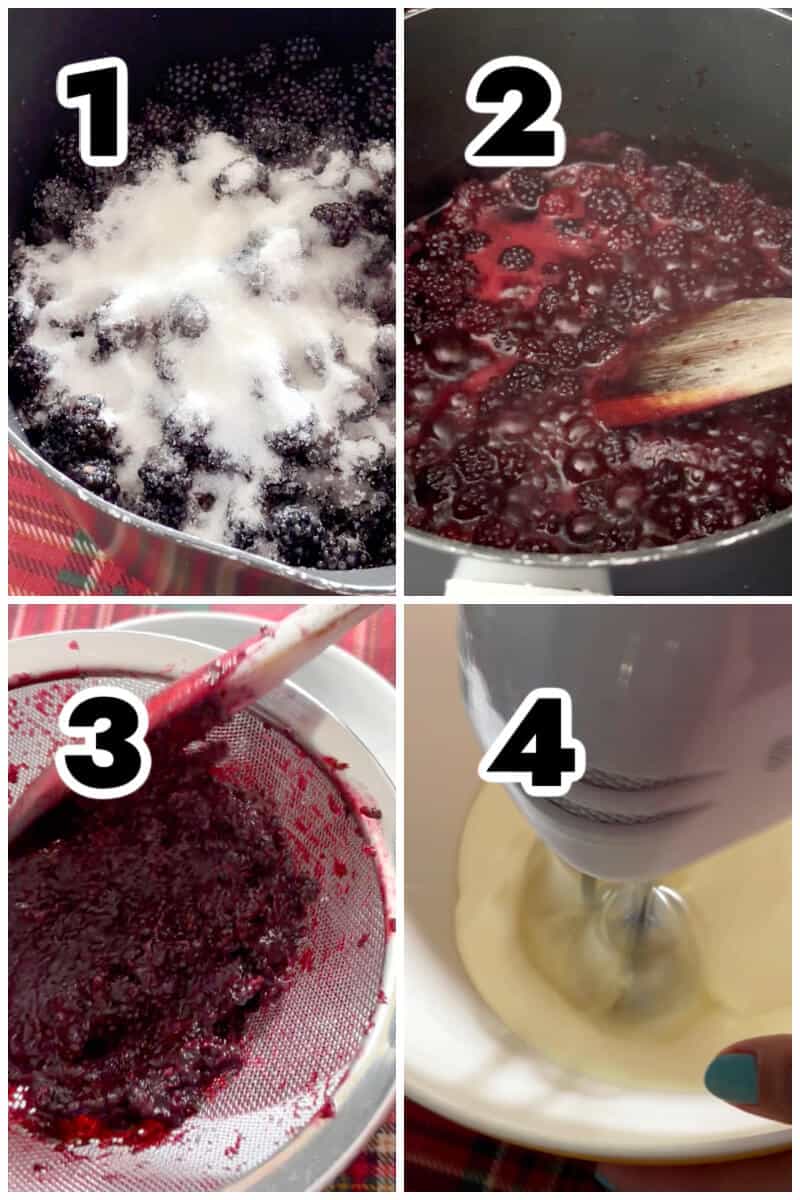 1

2

3

4