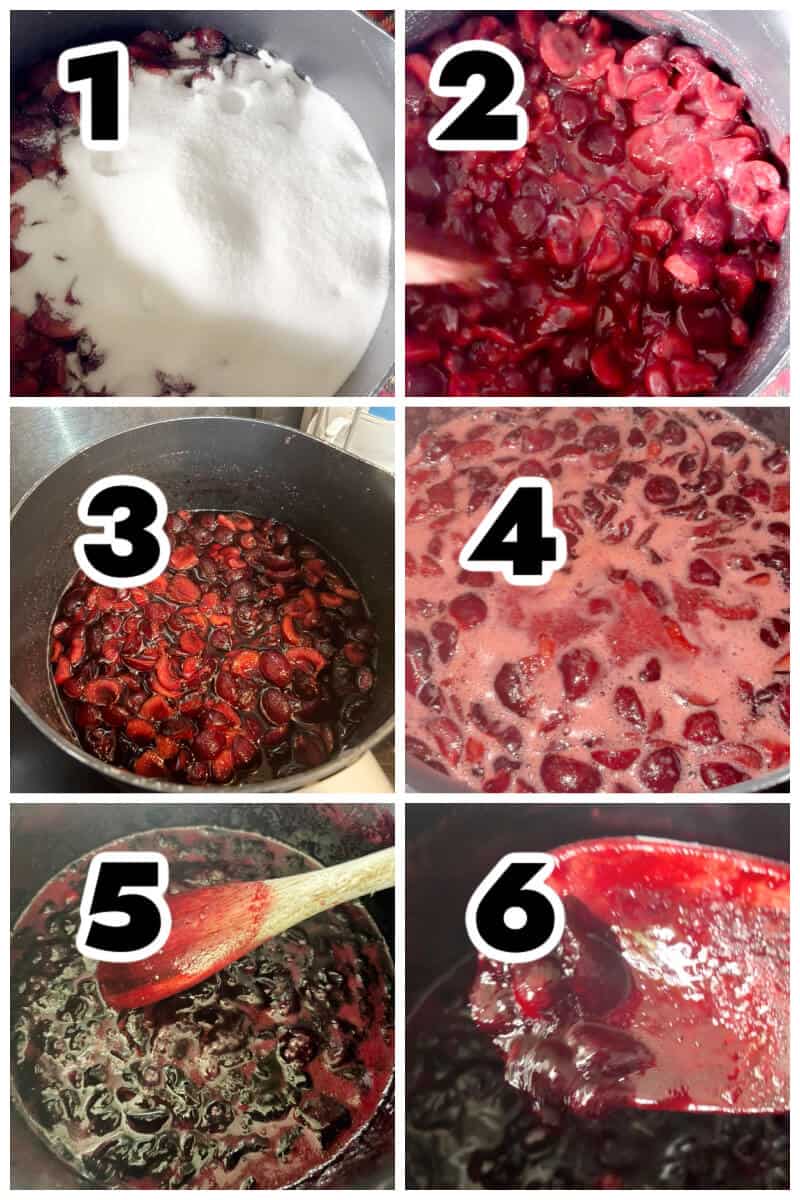 1

2

3

4

5

6