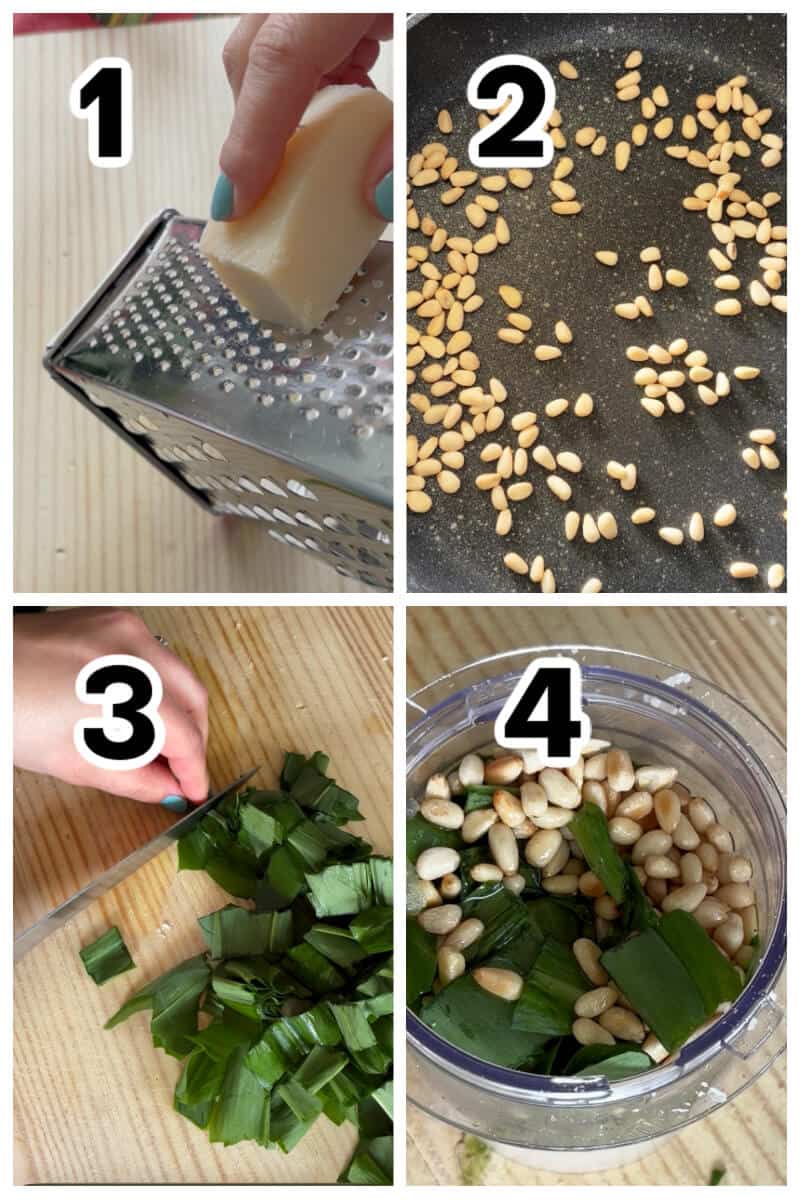 1

2

3

4