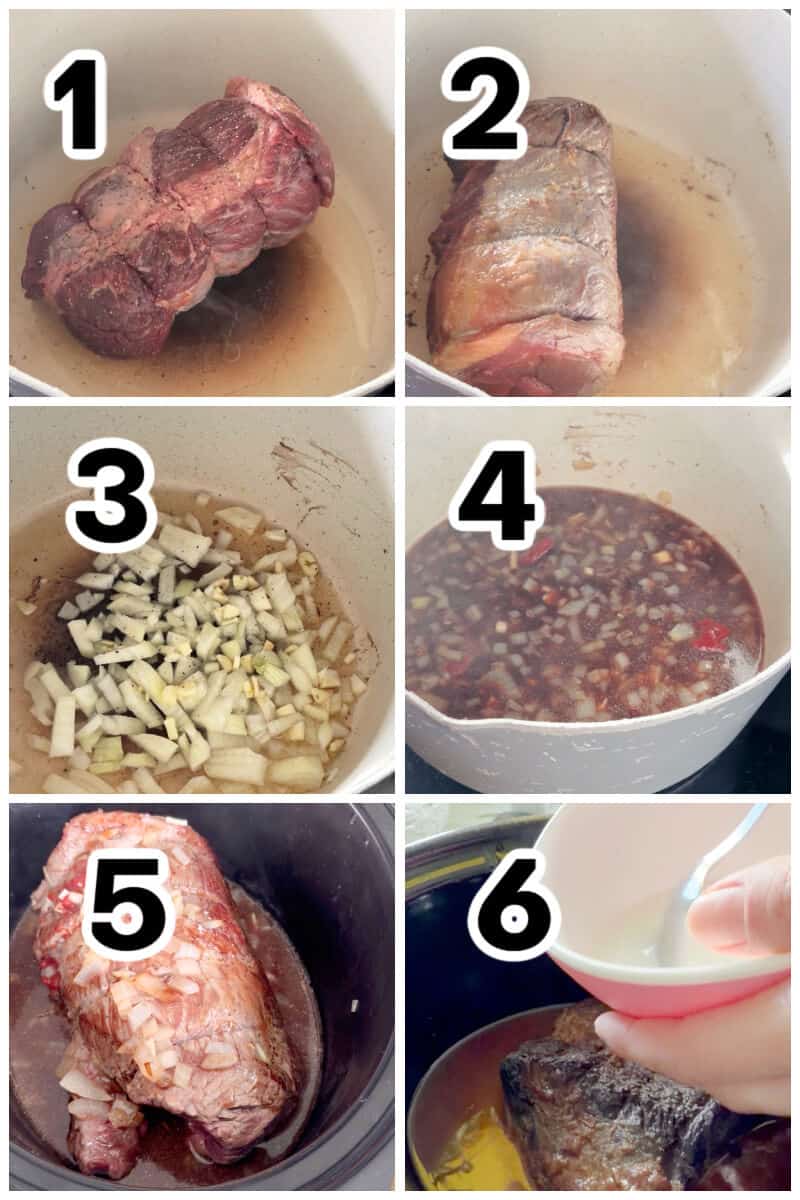 1

2

3

4

5

6