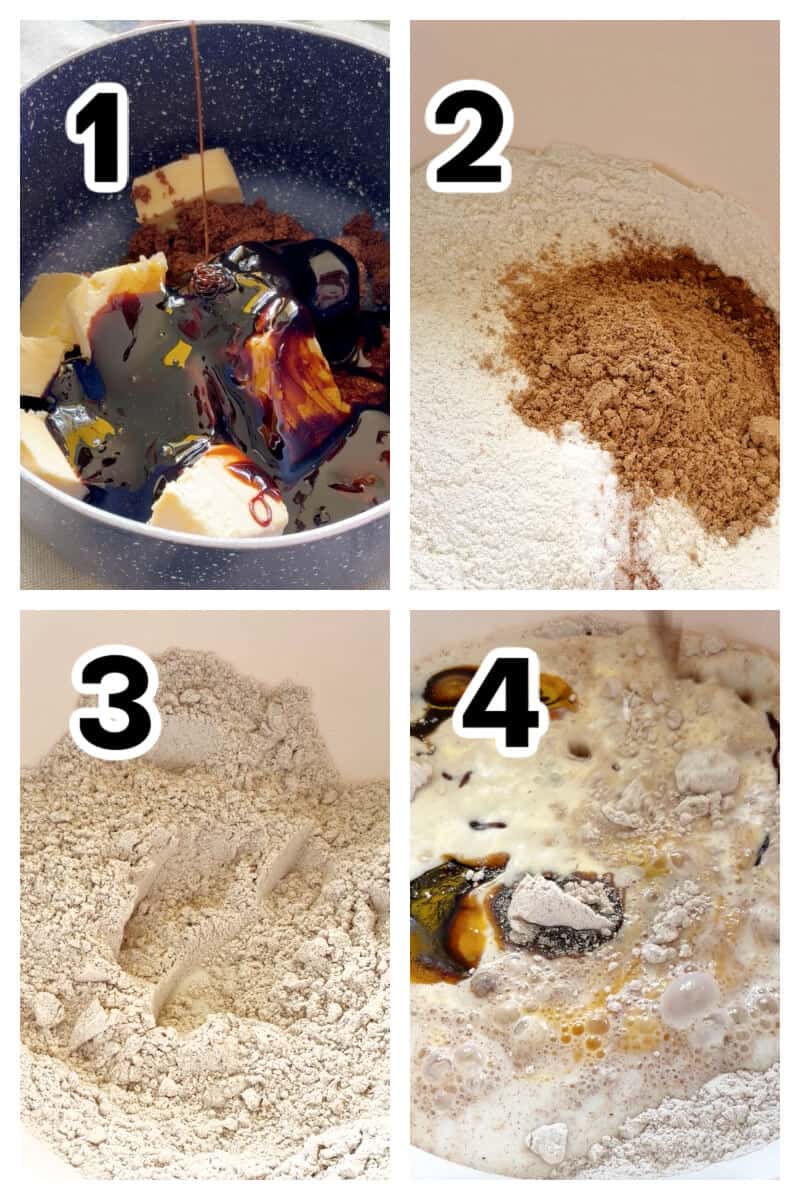 1
2
3
4