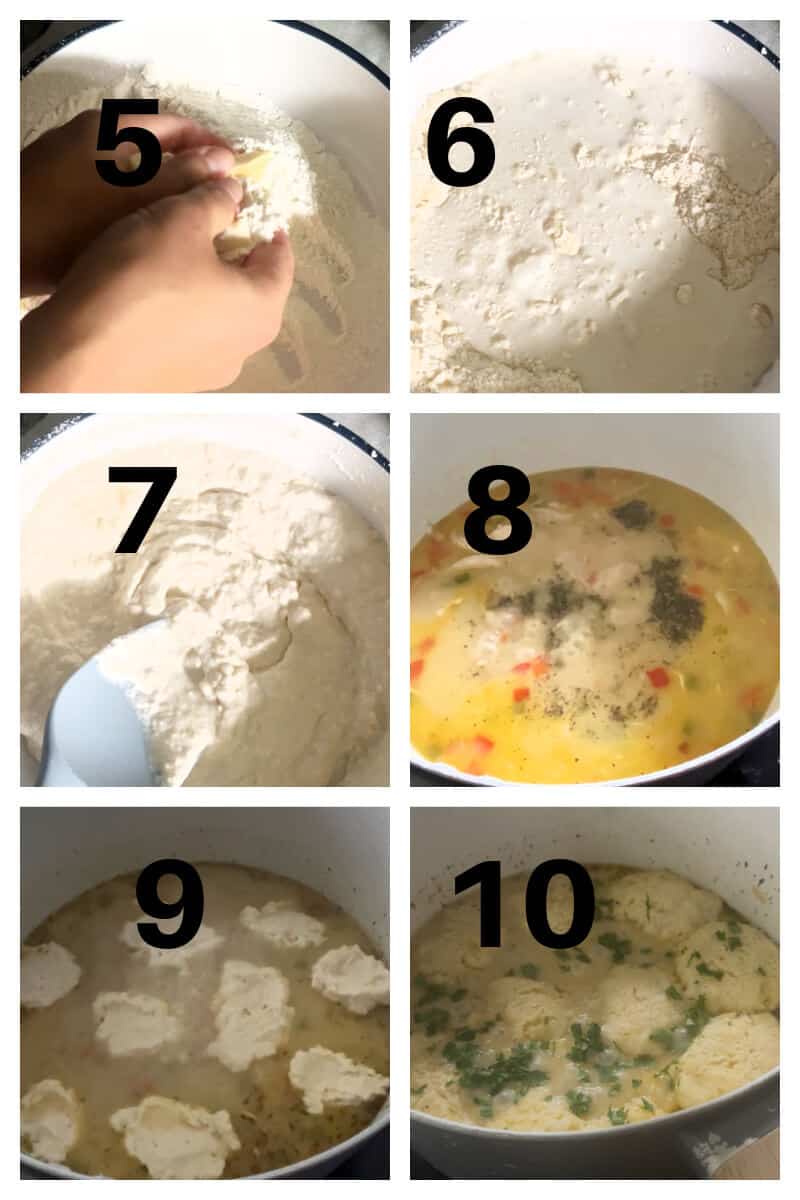 5

6

7

8

9

10