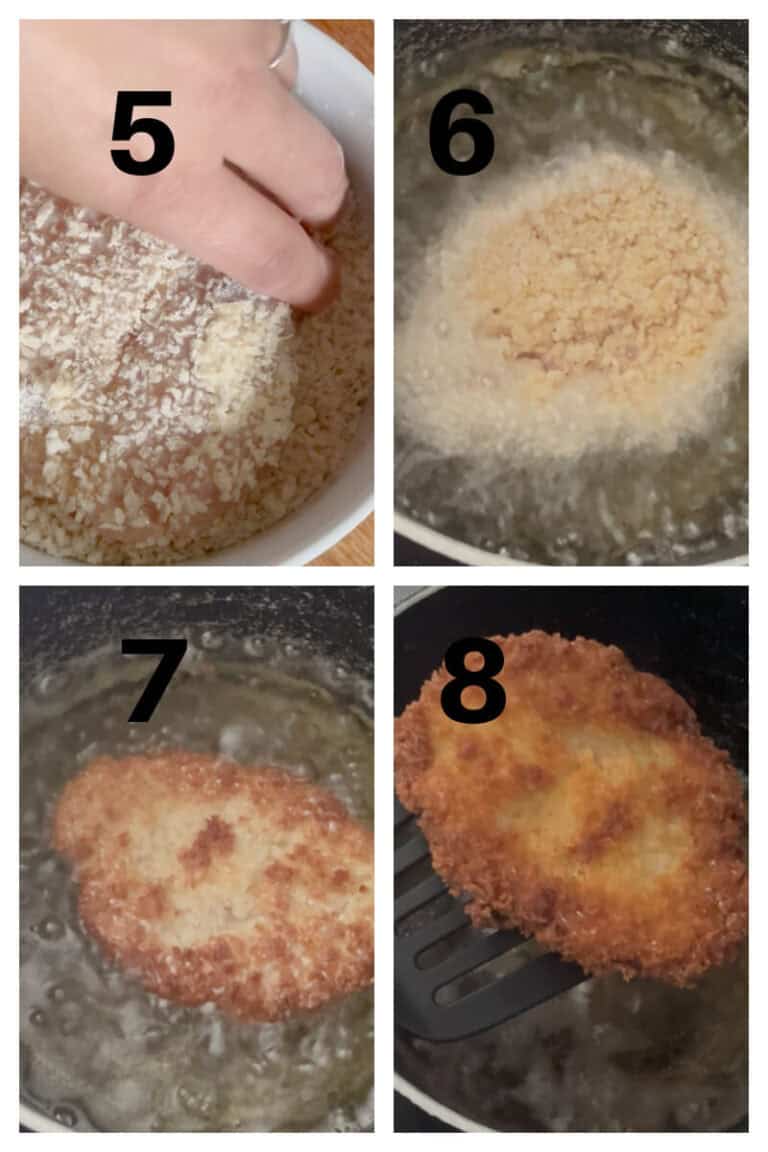 5

6

7

8