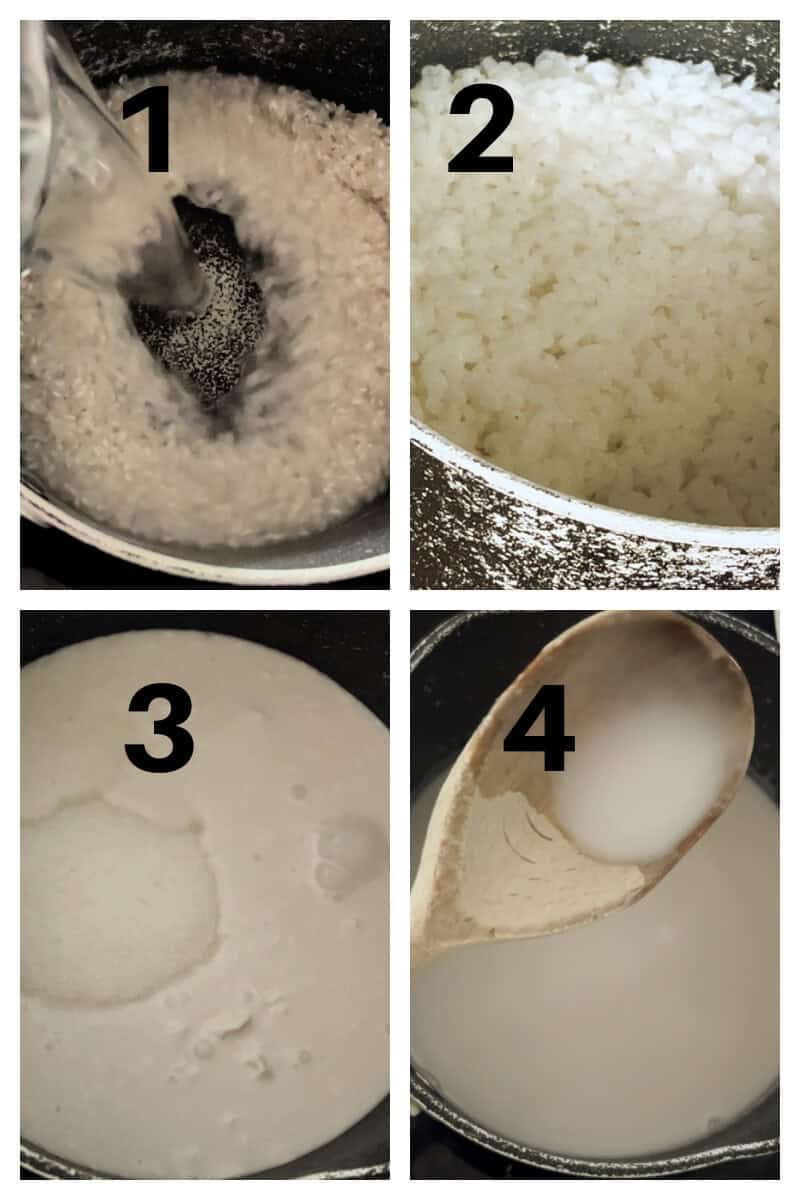 1

2

3

4