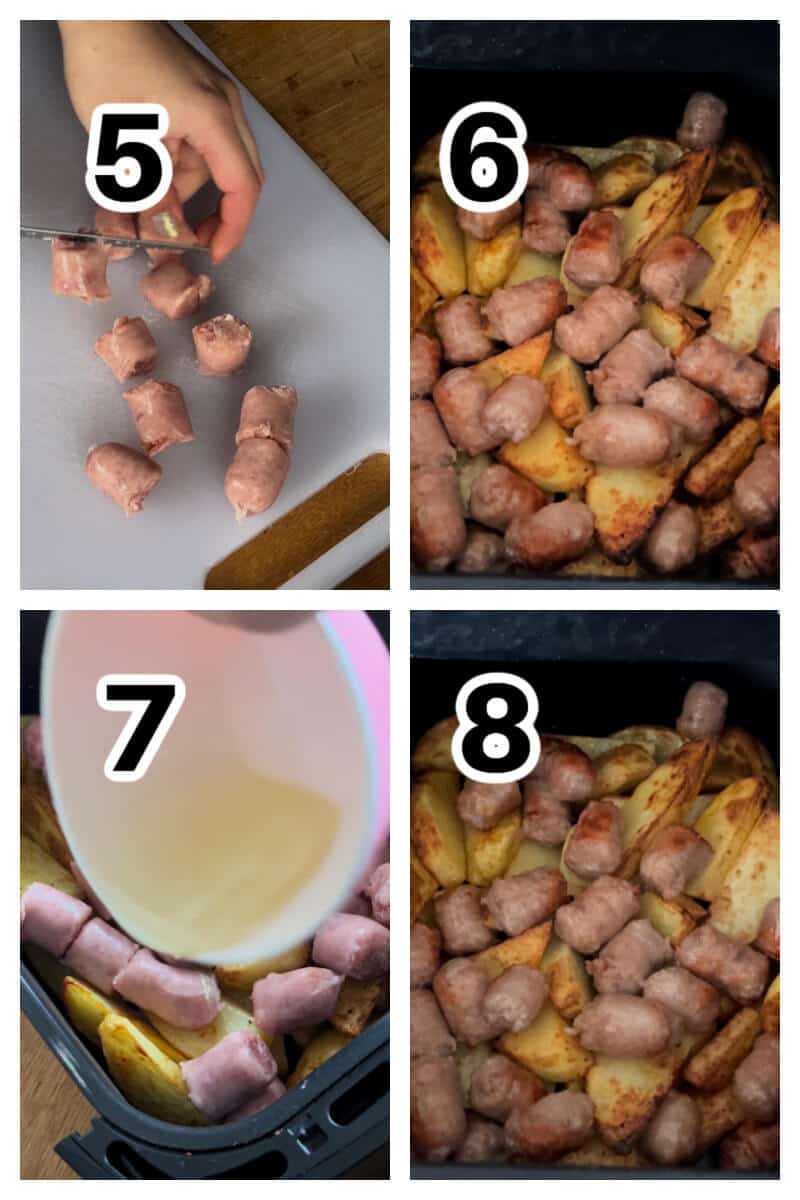 5

6

7

8