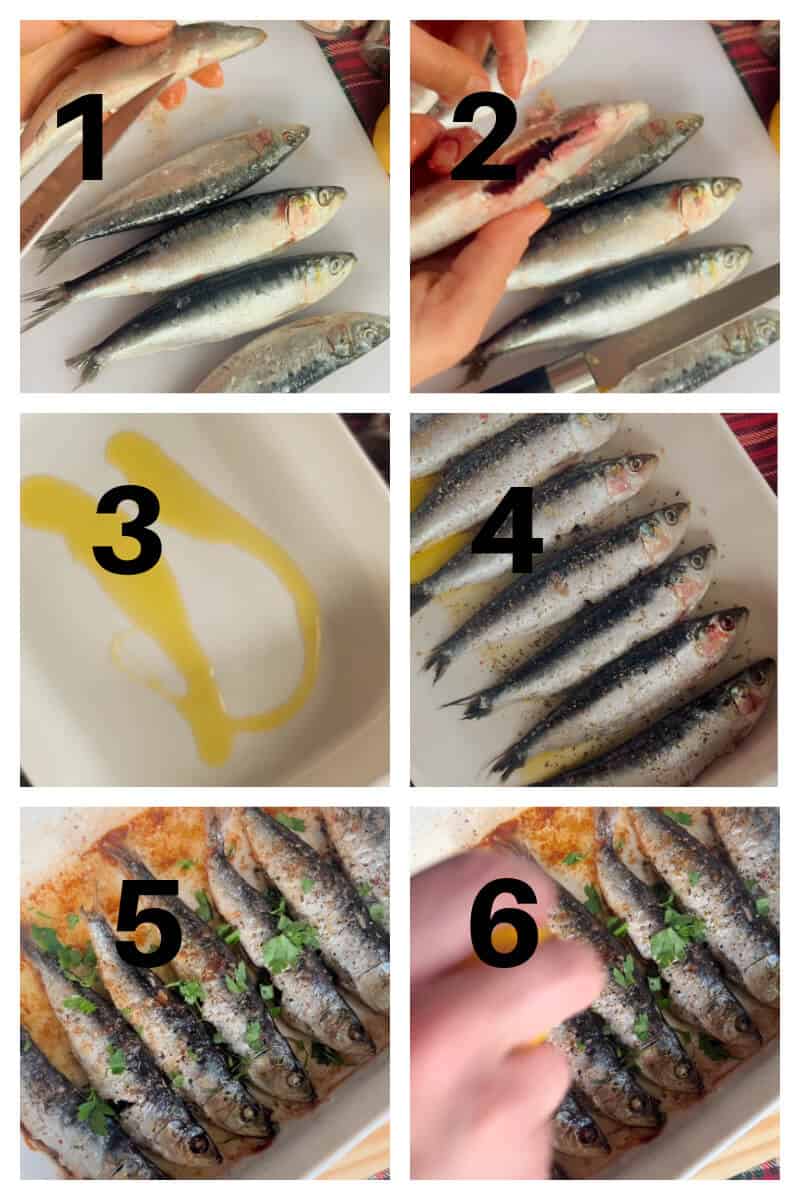 1

2

3

4

5

6