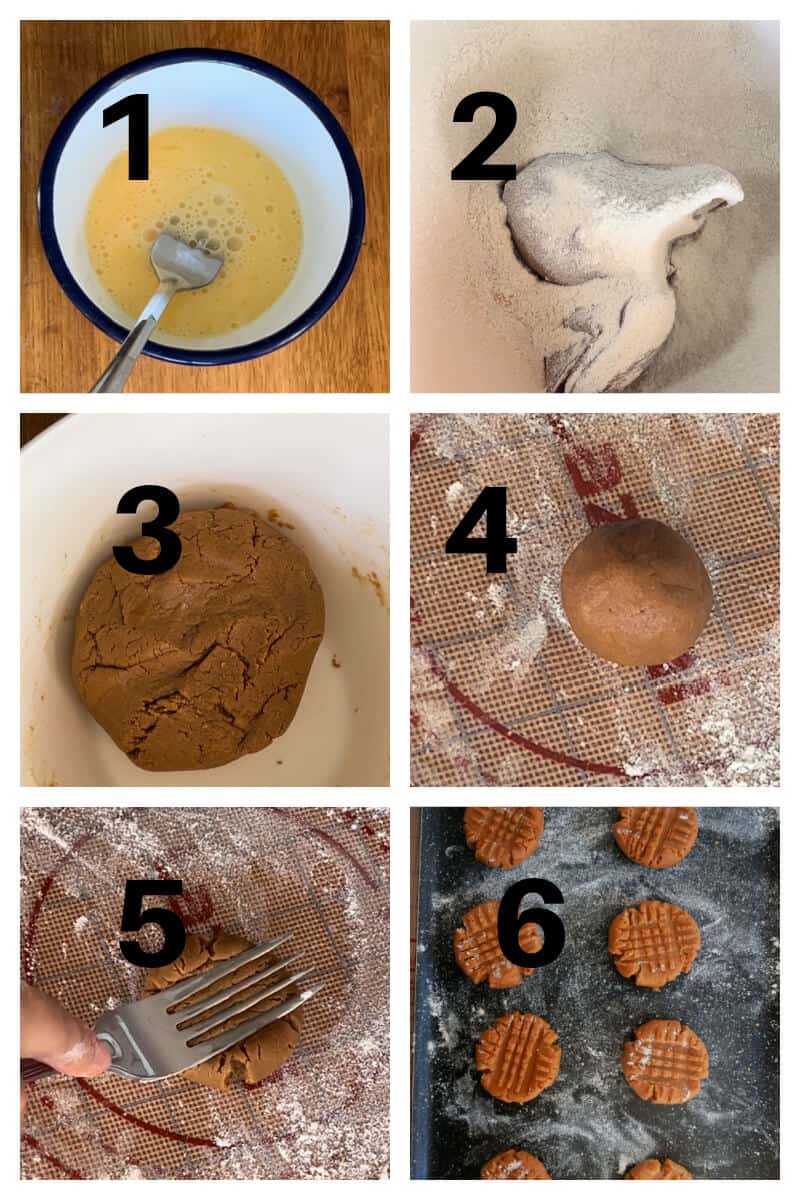 1

2

3

4

5

6