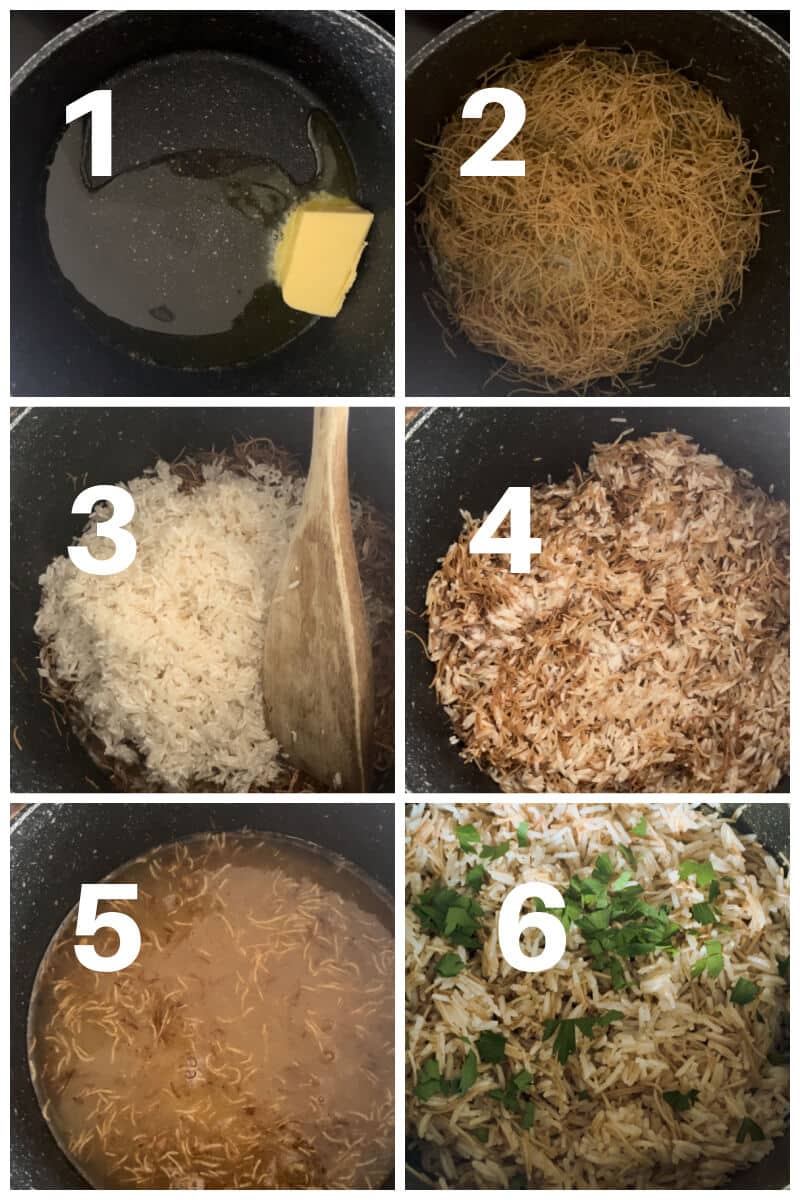 1

2

3

4

5

6