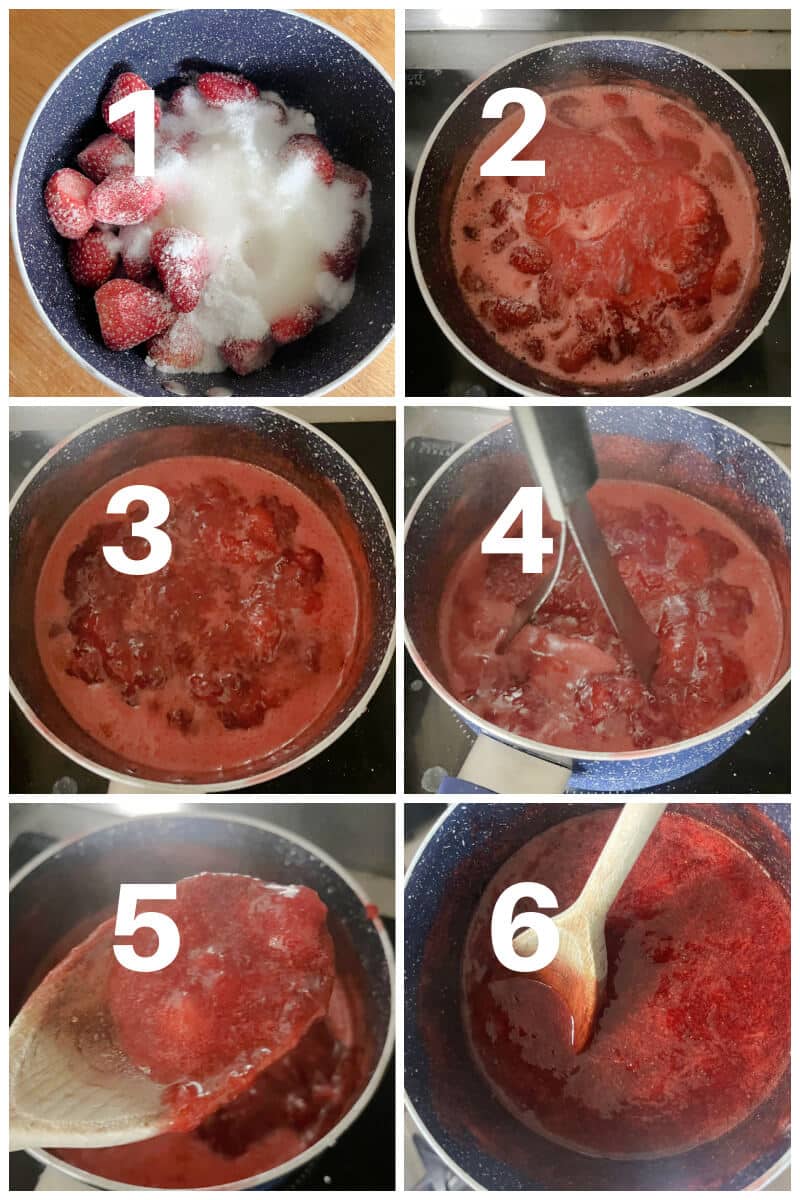 1

2

3

4

5

6