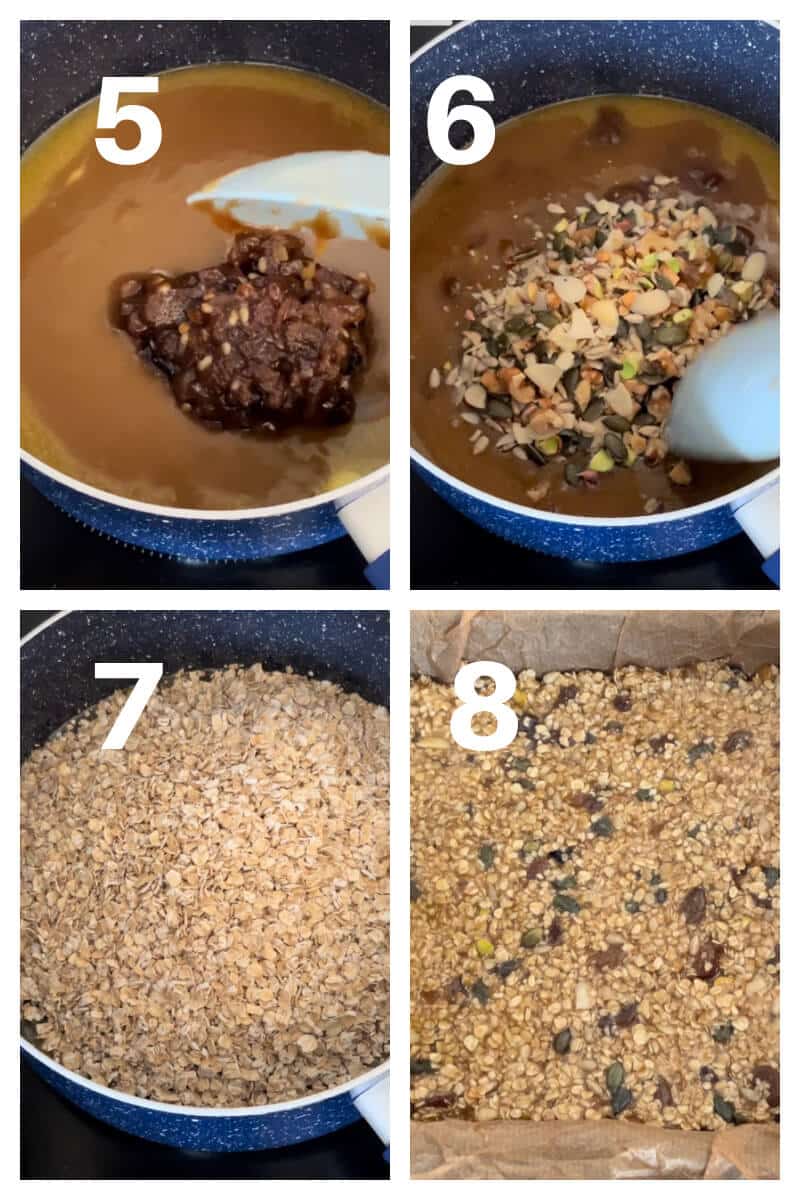 5
6
7
8