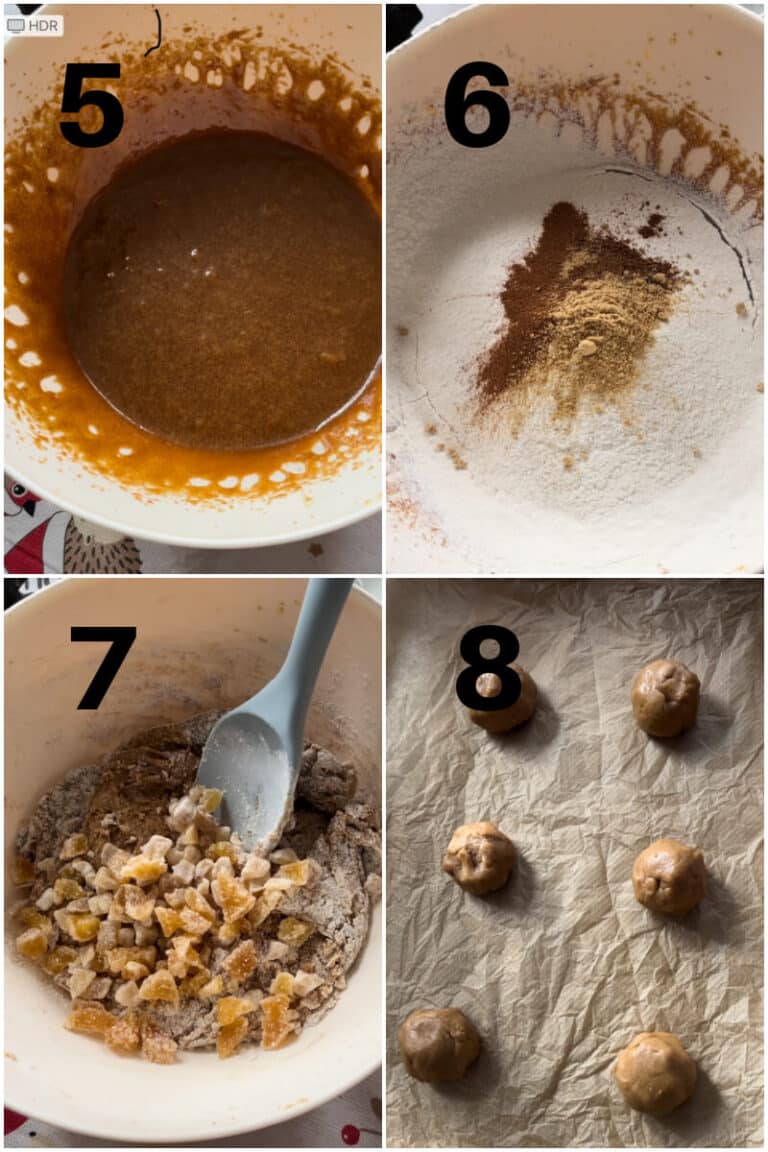 HDR
5
6
7
8