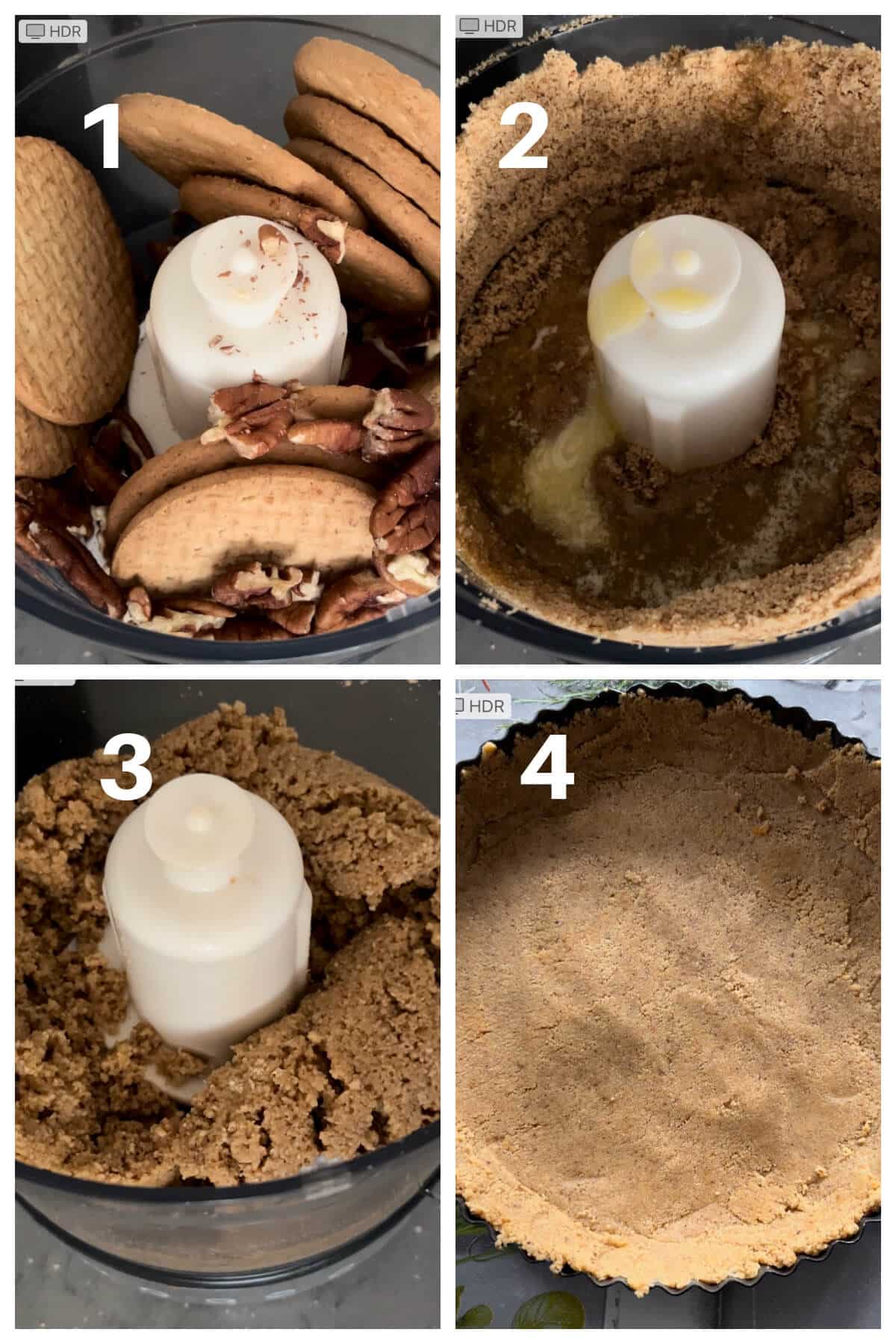 HDR
1

HDR
2

3

HDR
4