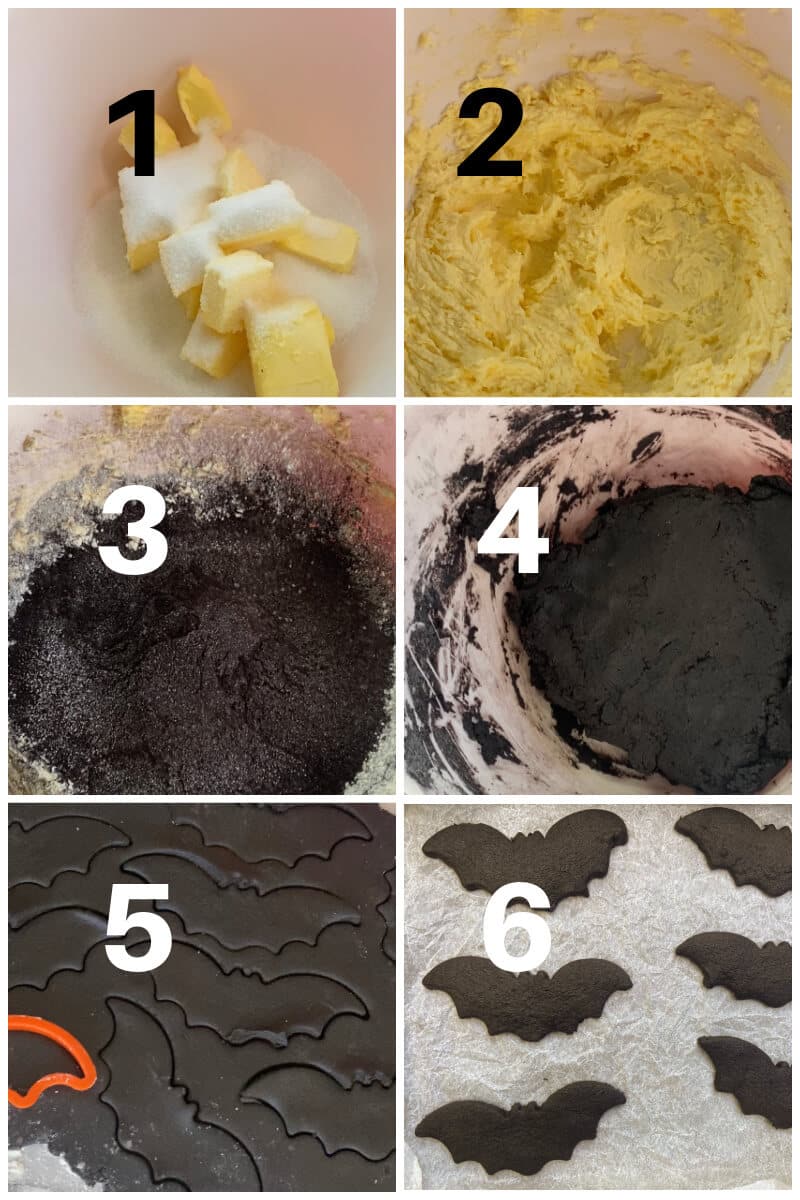 1

2

3

4

5

6