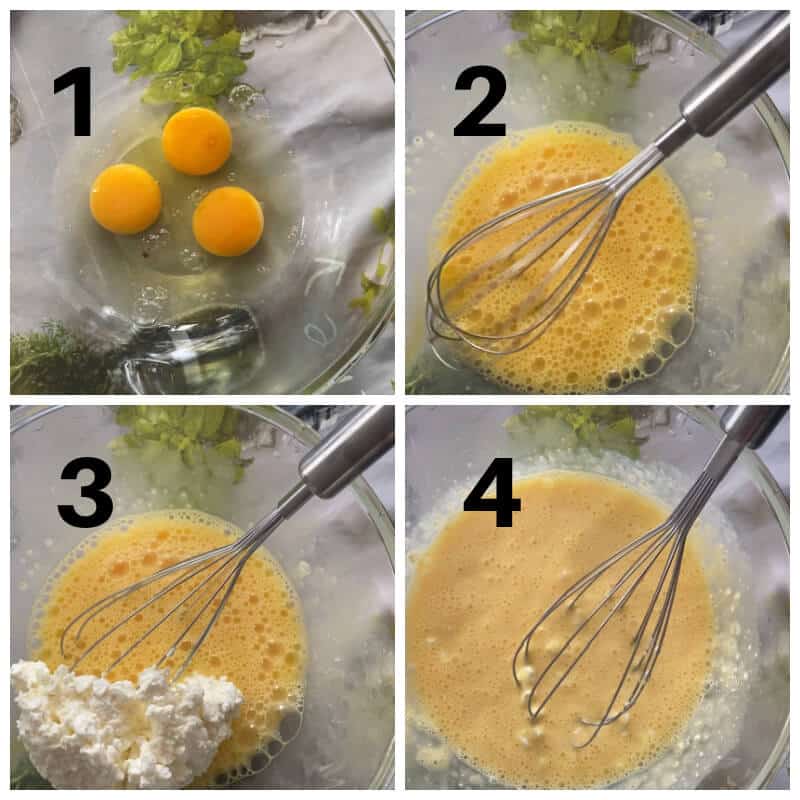 1
2
3
4