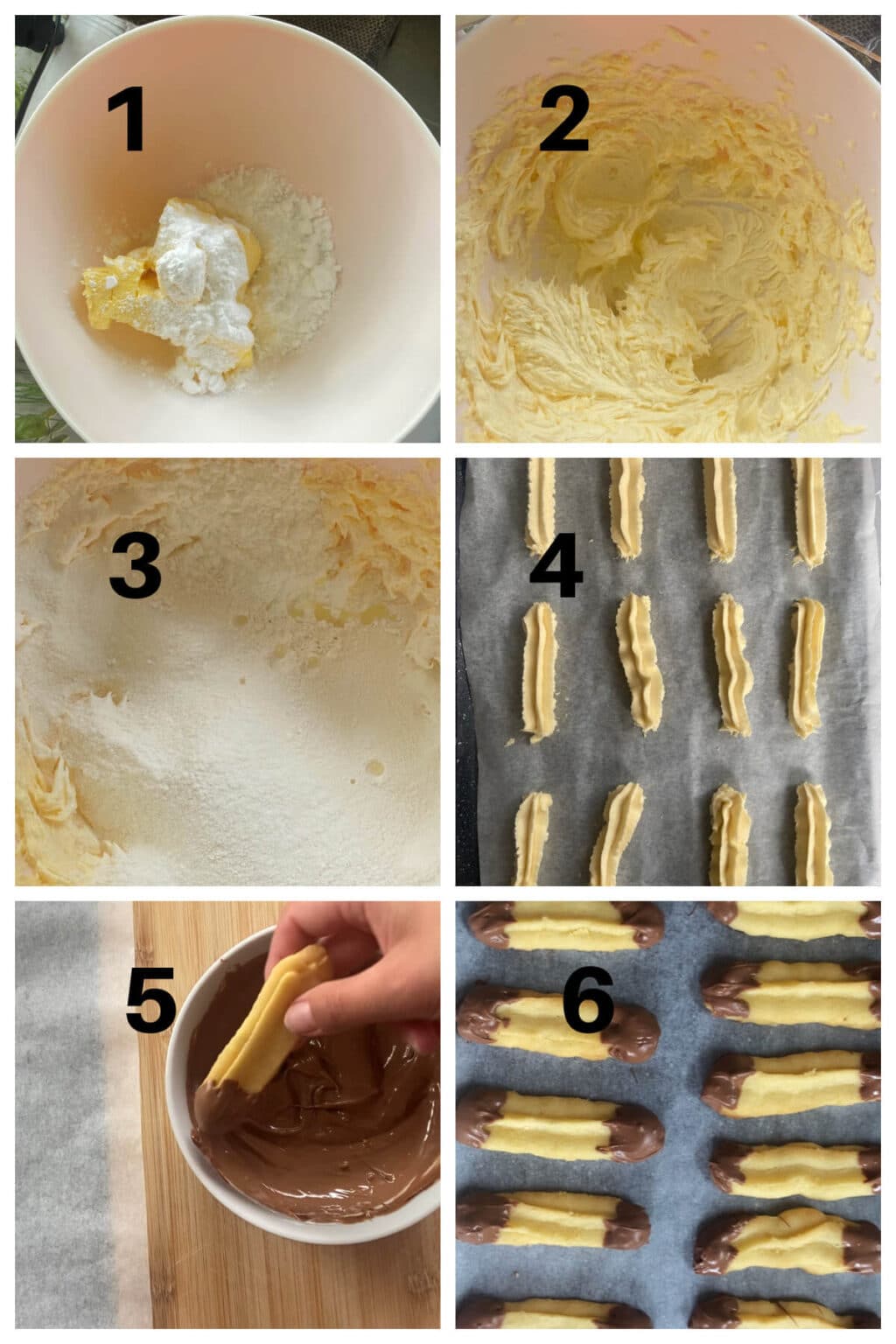 1

2

3

4

5

6