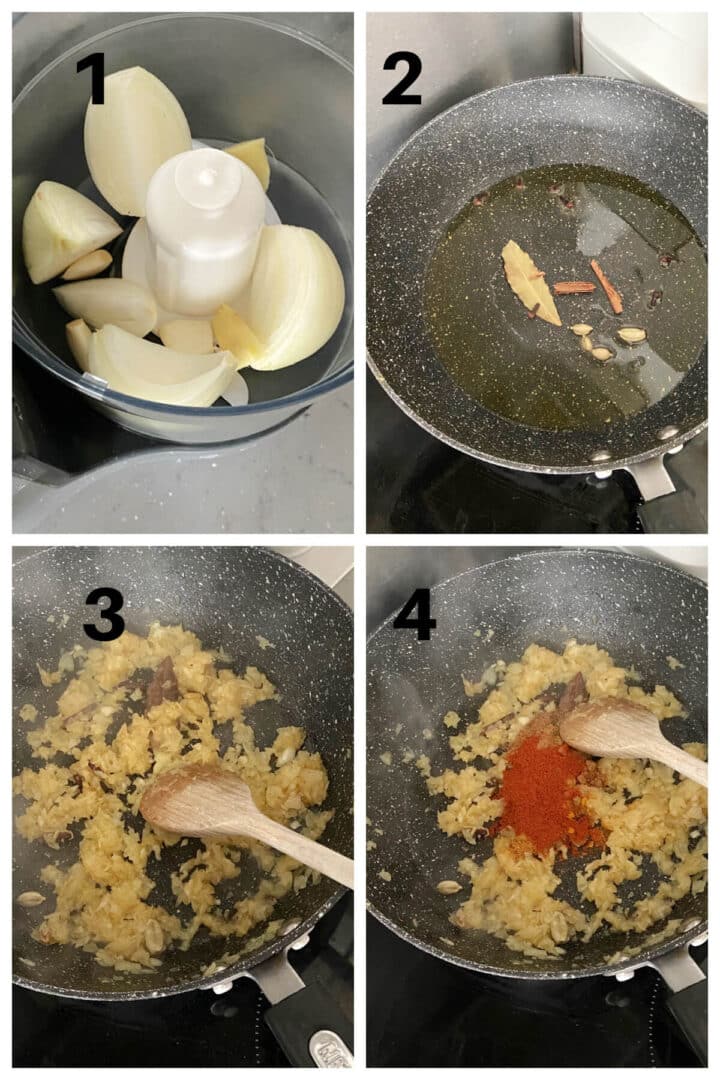 1

2

3

4