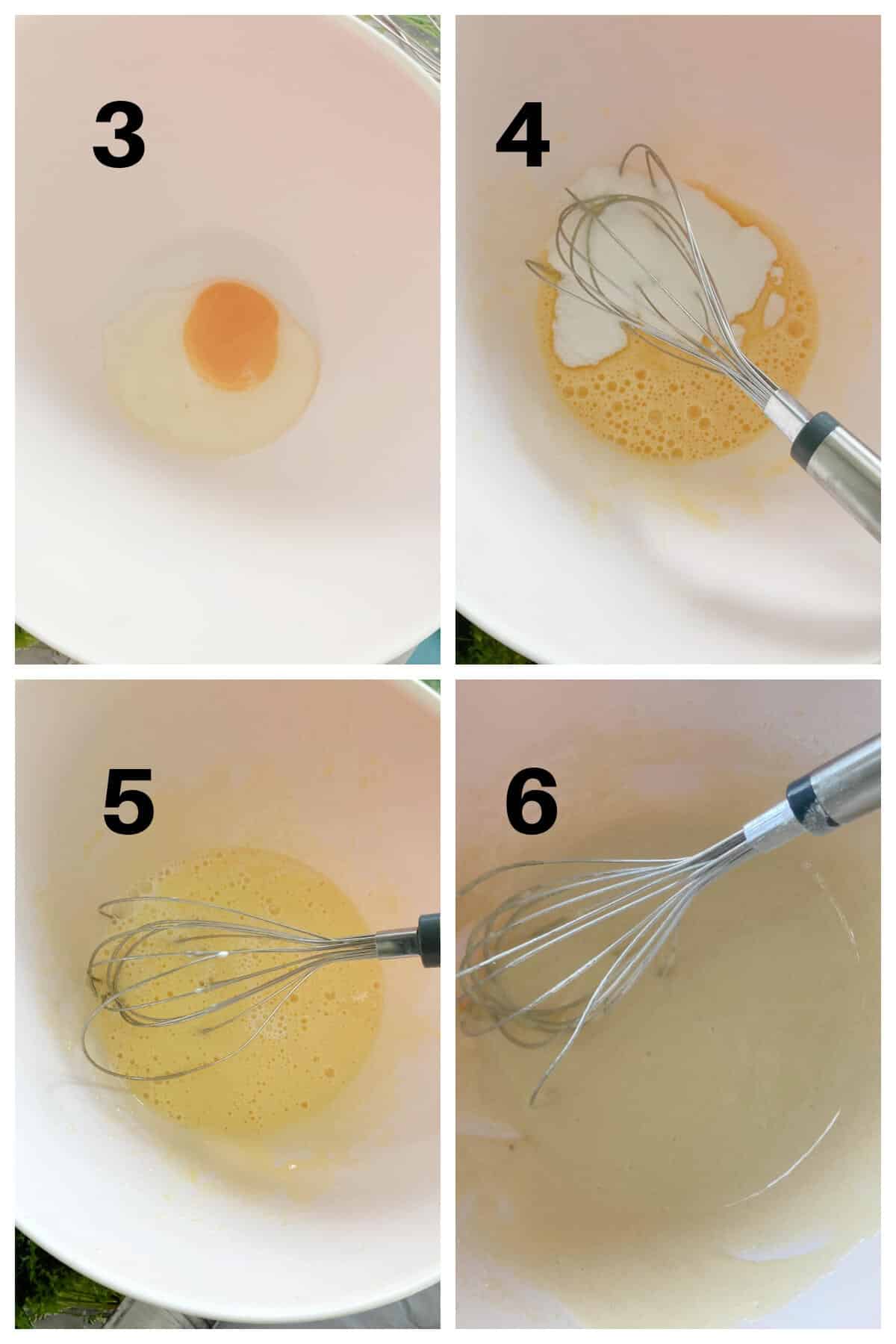 3

4

5

6