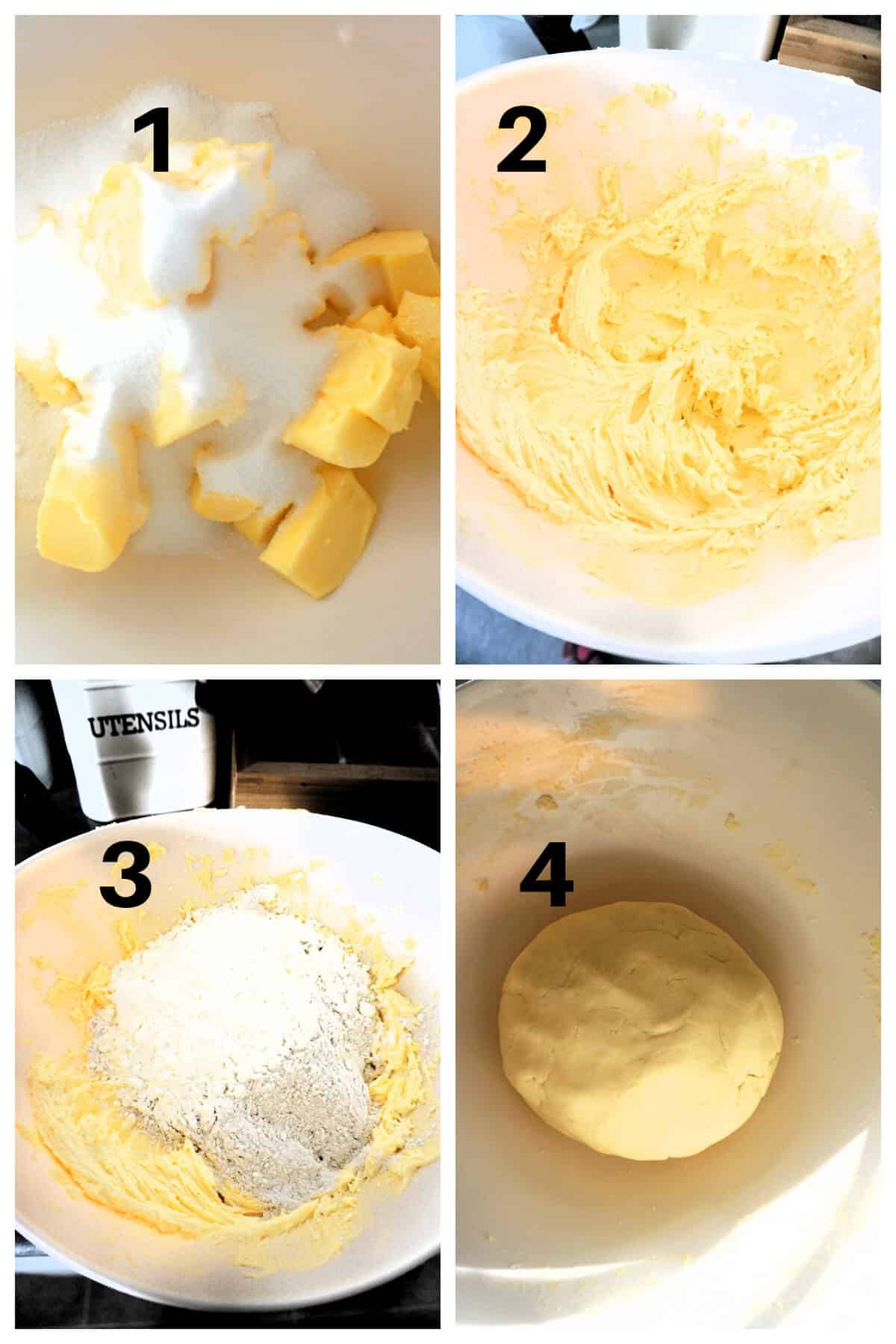 1

2

UTENSILS

3

4