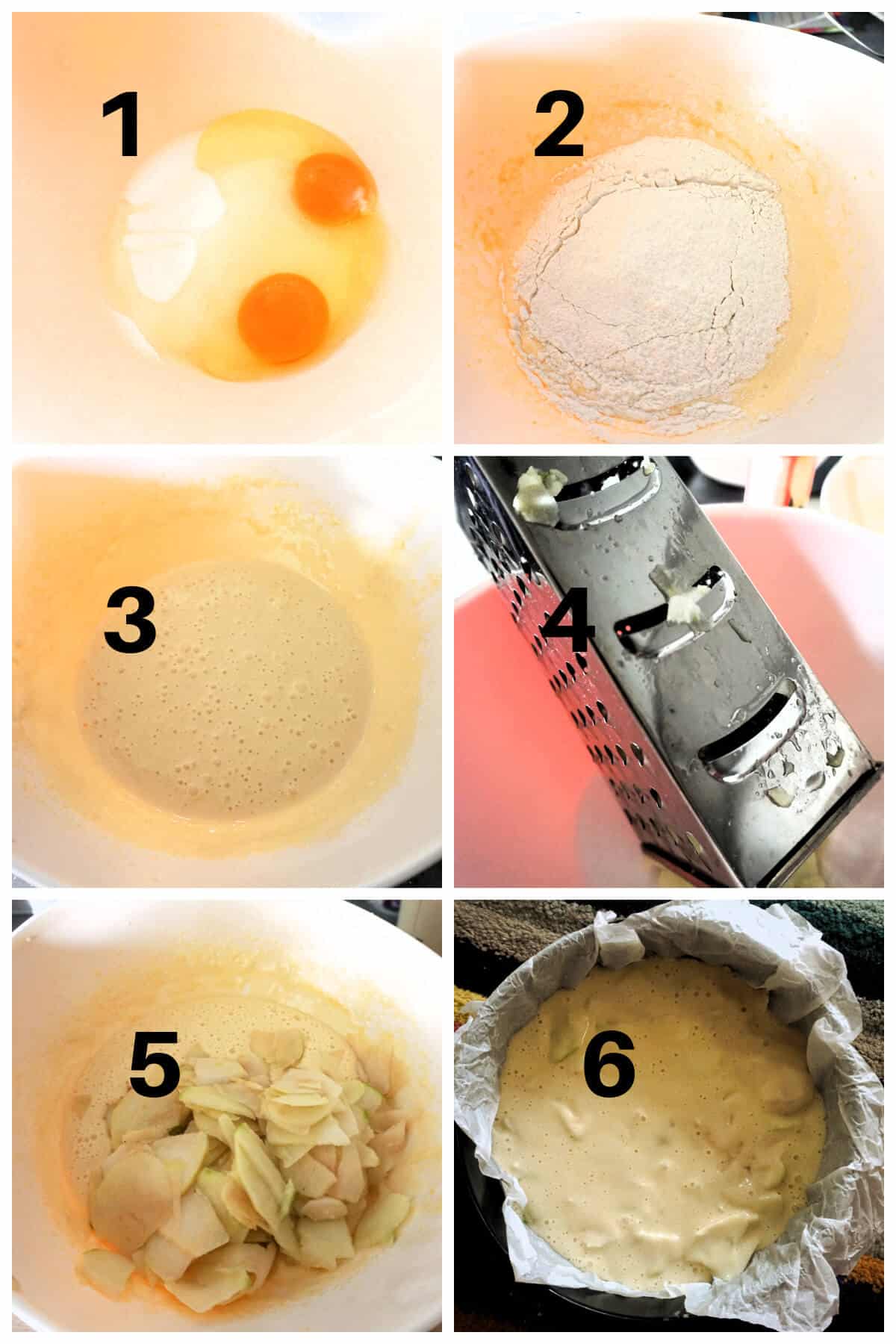 1

2

3

4

5

6