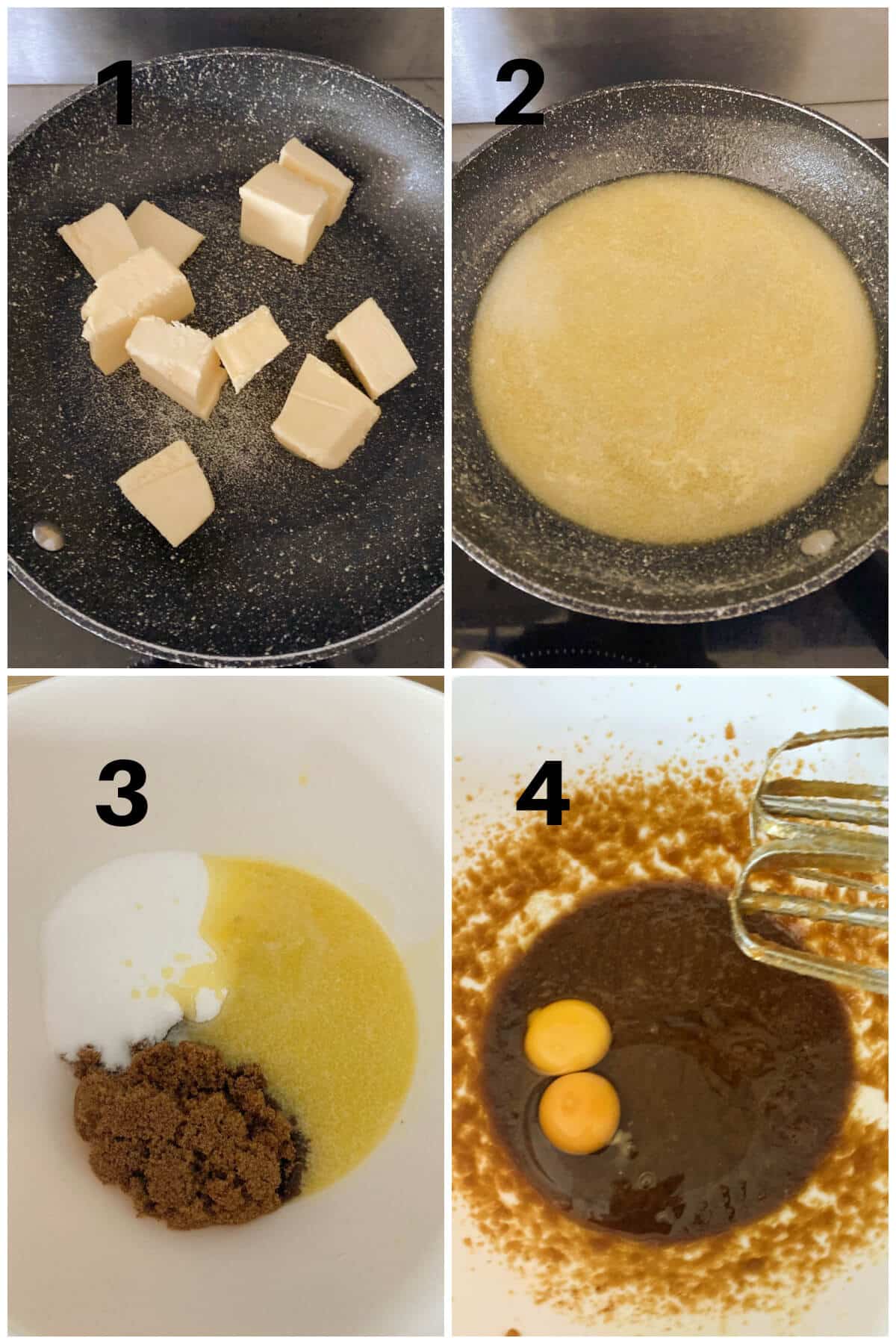 1

2

3

4