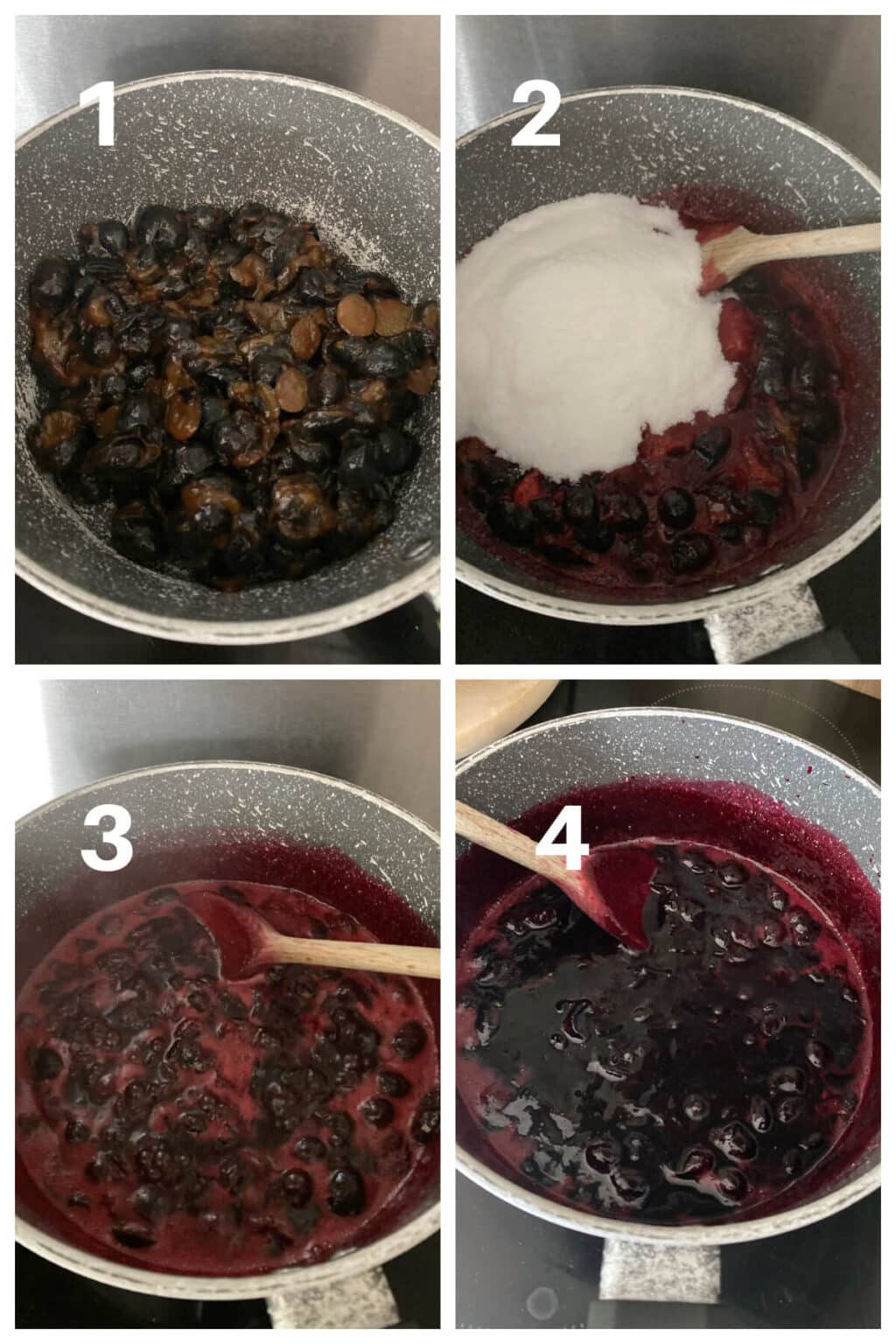 1

2

3

4