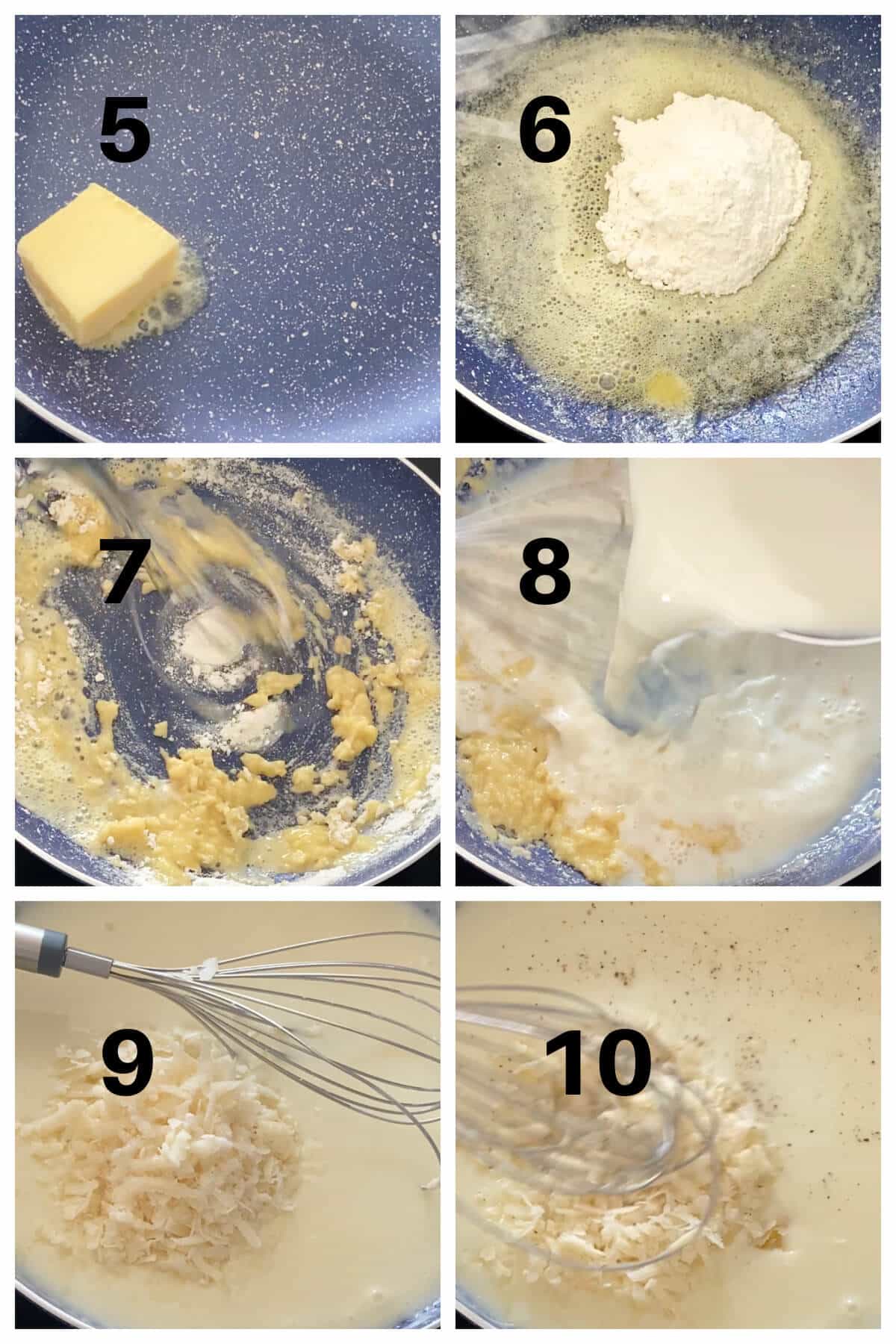 5

6

7

8

9

10