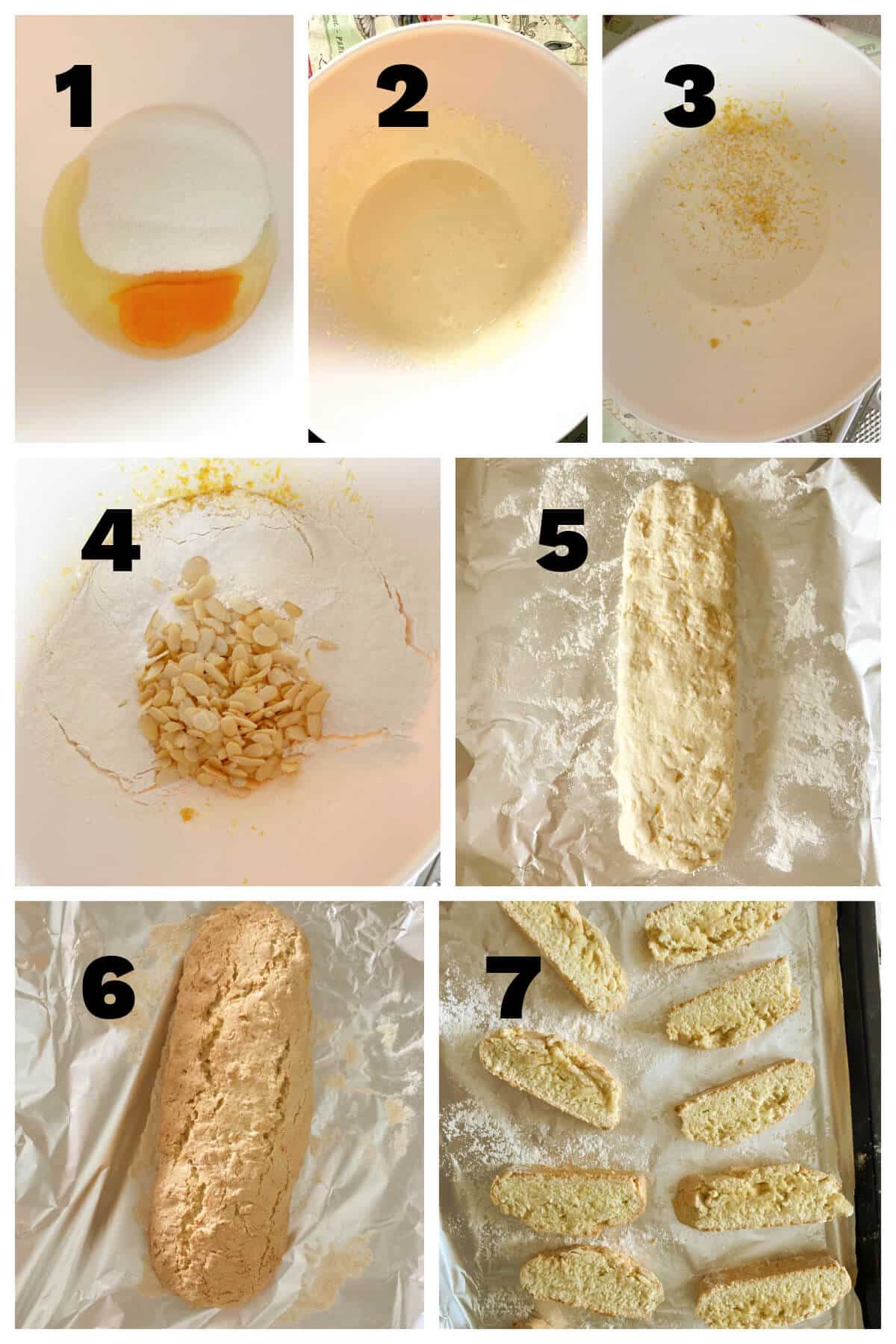 1

2

3

4

5

6

7