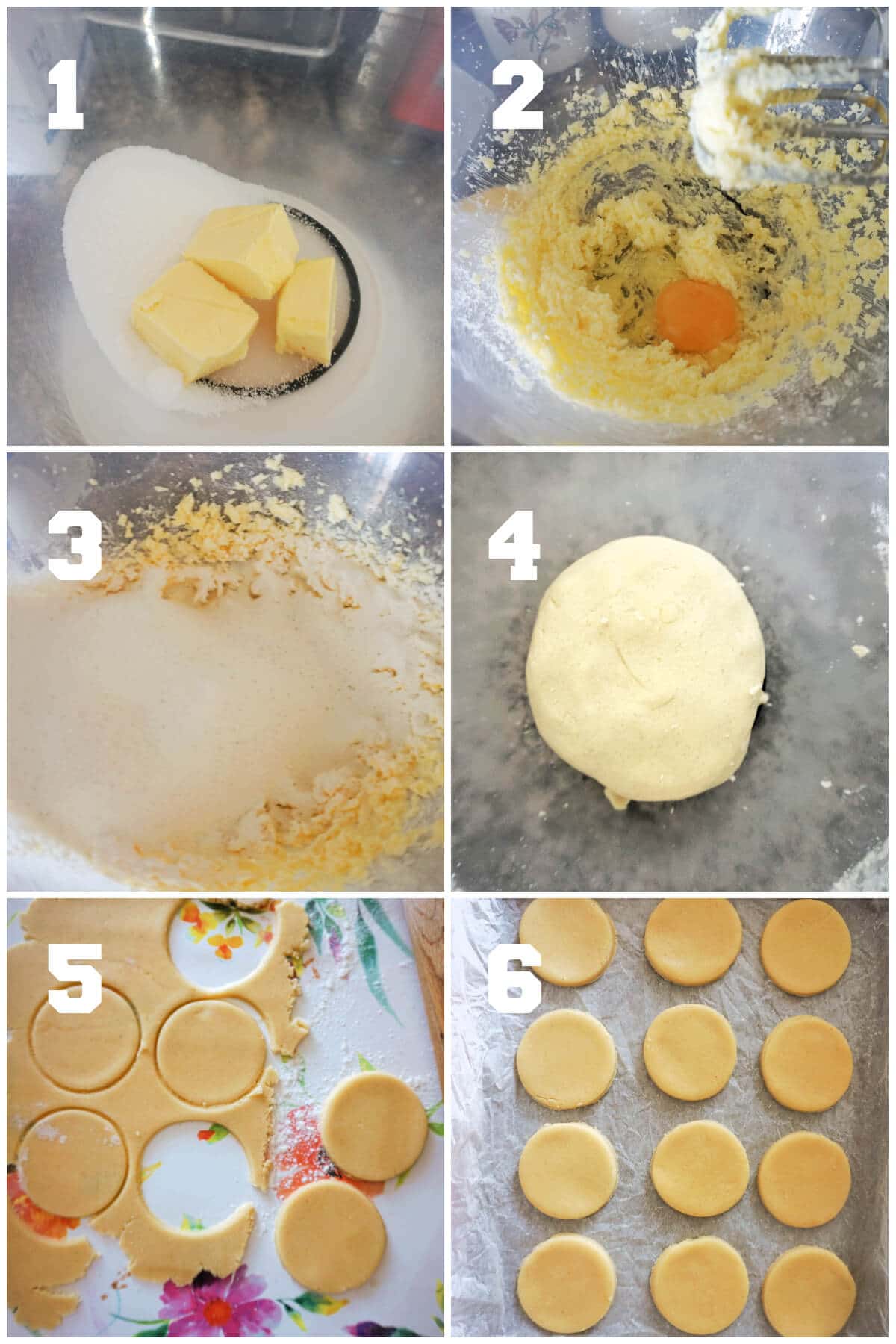 1

2

3

4

5

6