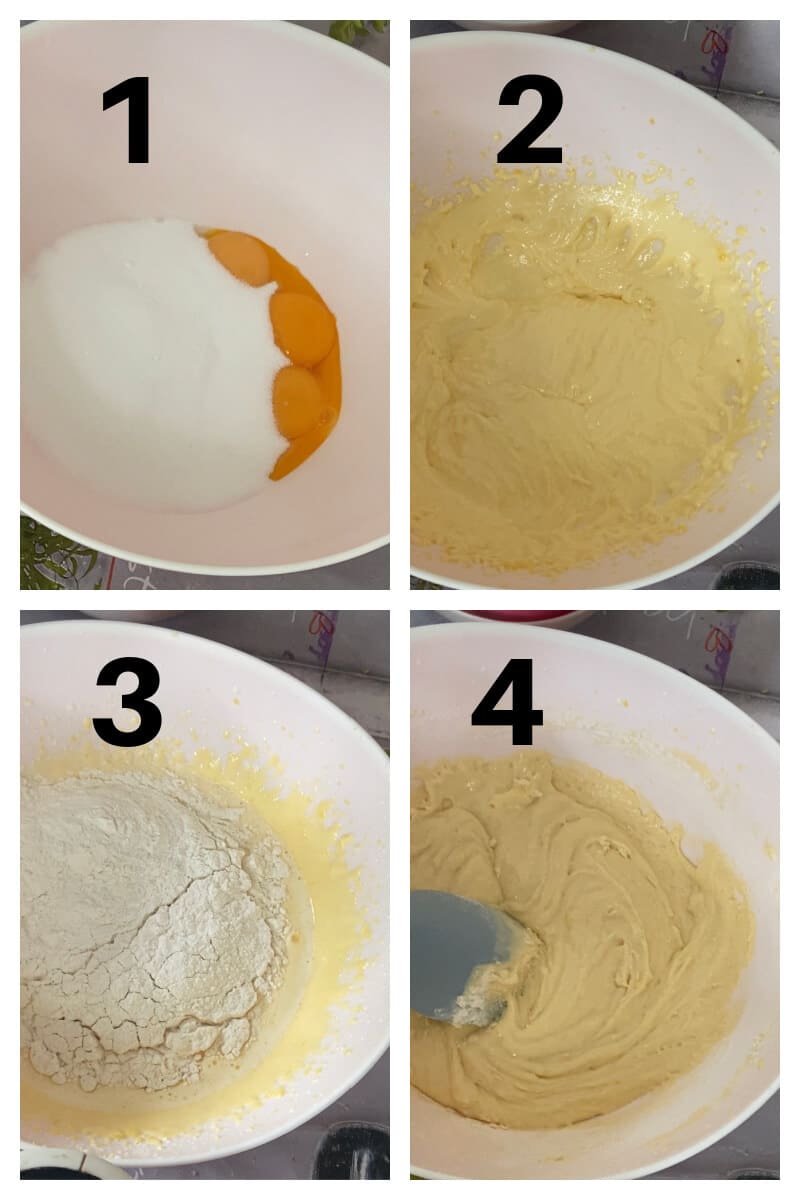 1

2

3

4