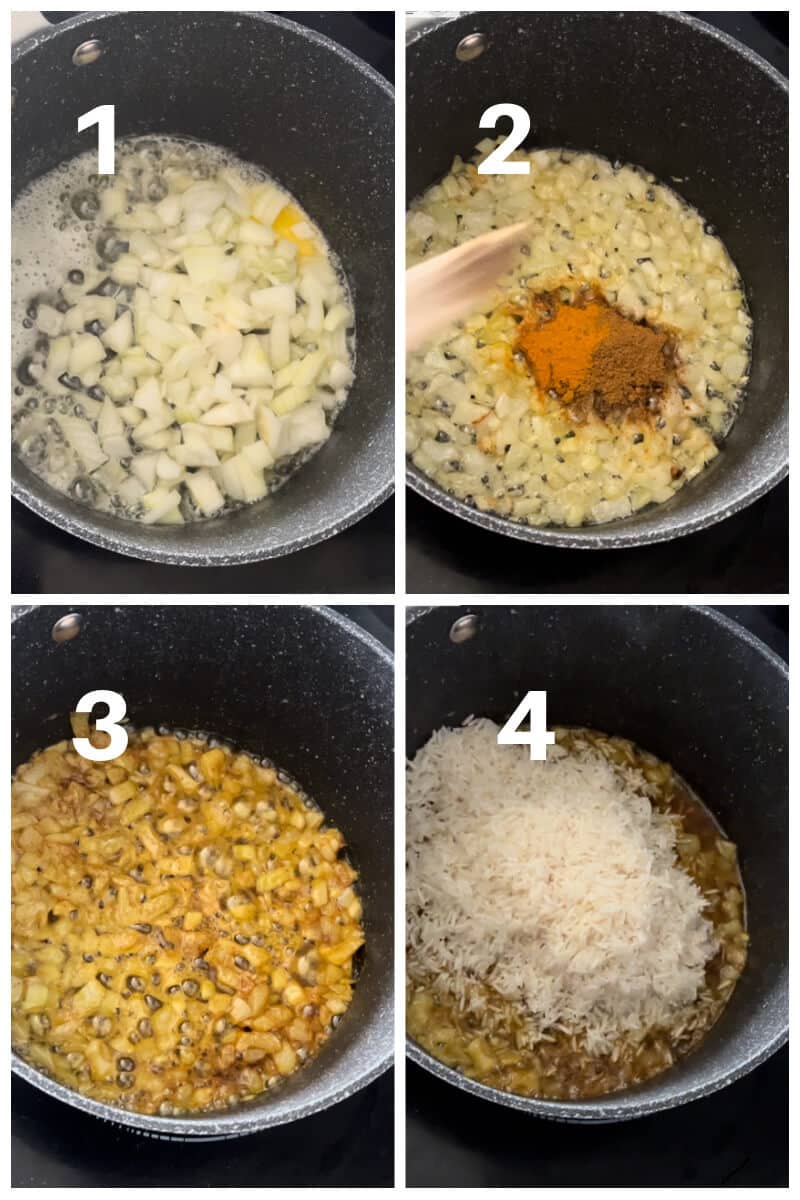 1

2

3

4