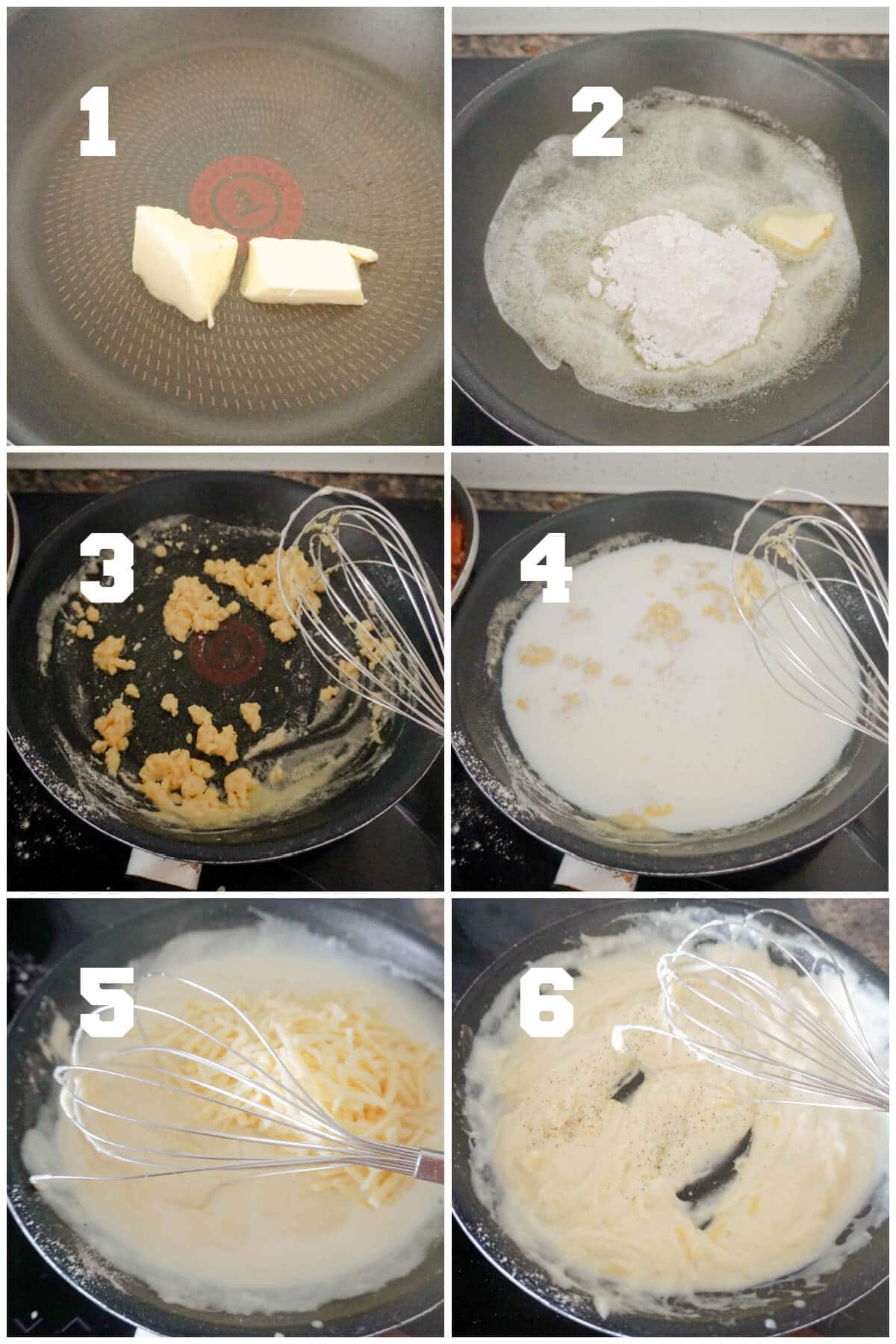 1

2

3

4

5

6