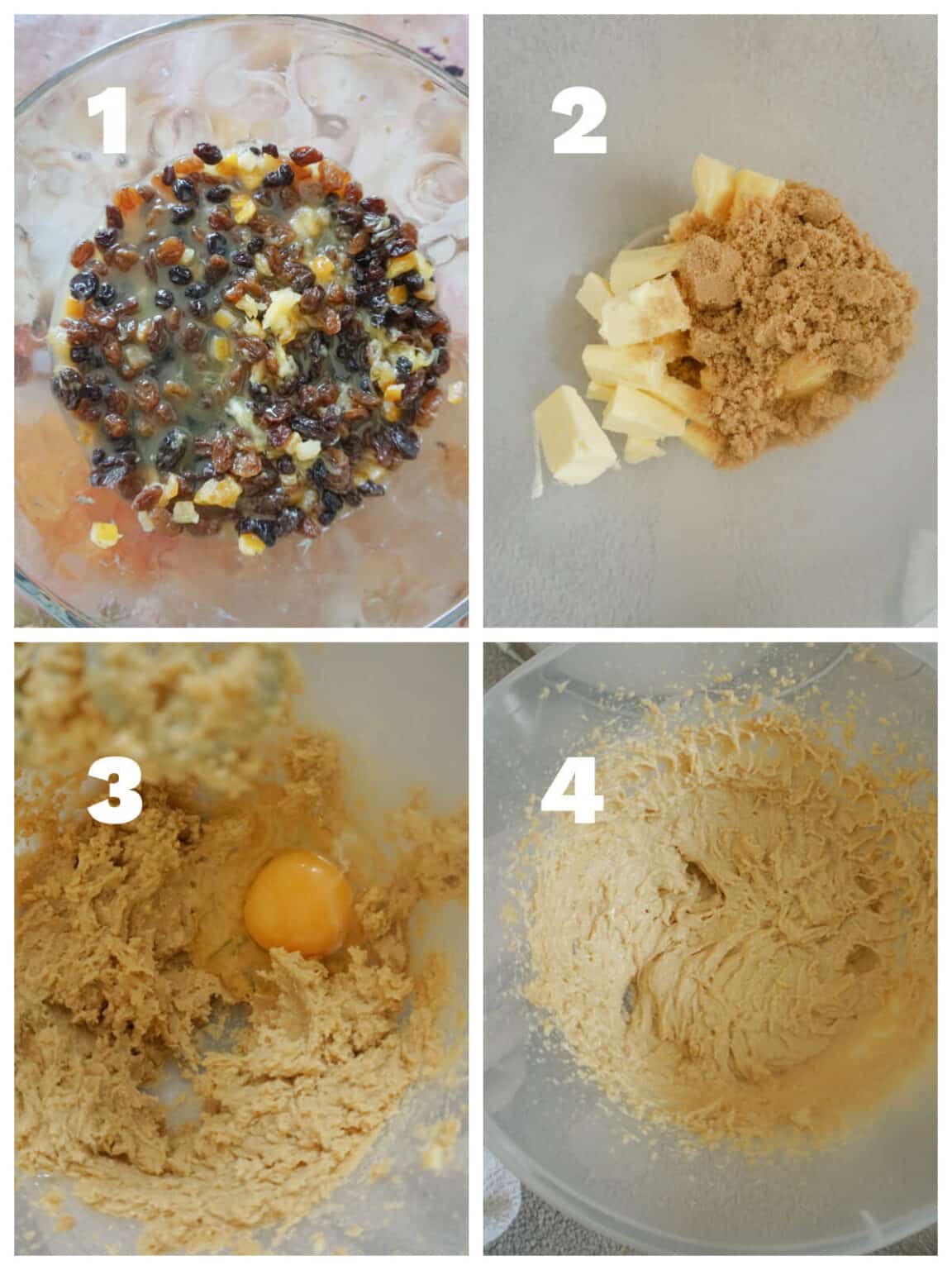 1

2

3

4