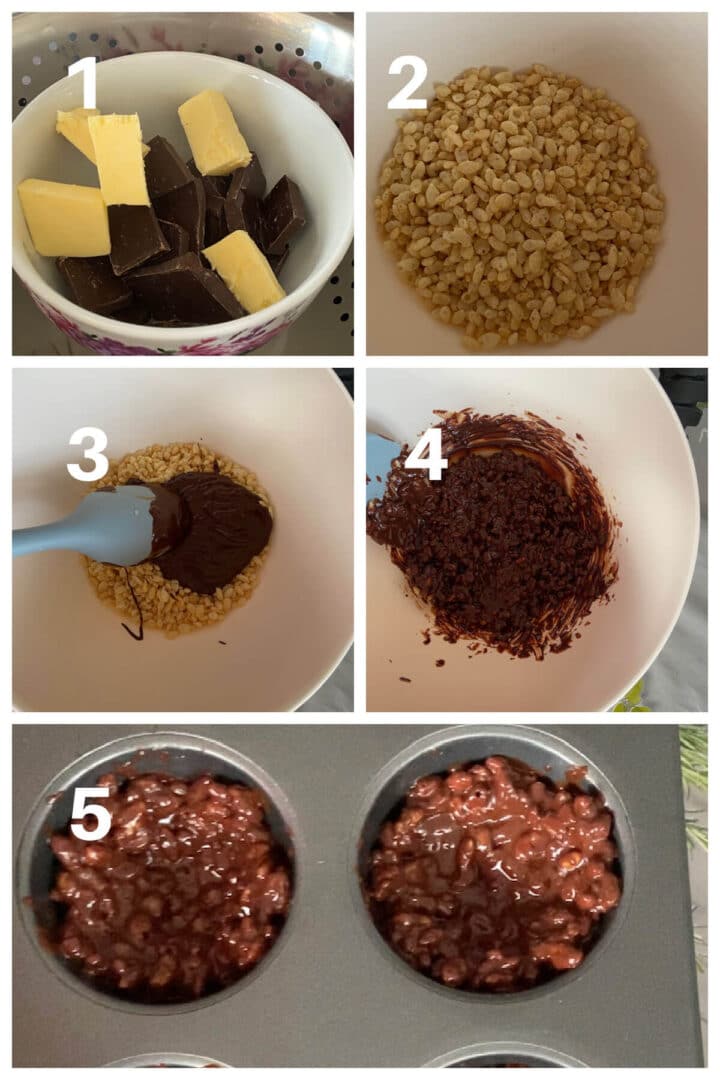 1
2
3
4
5