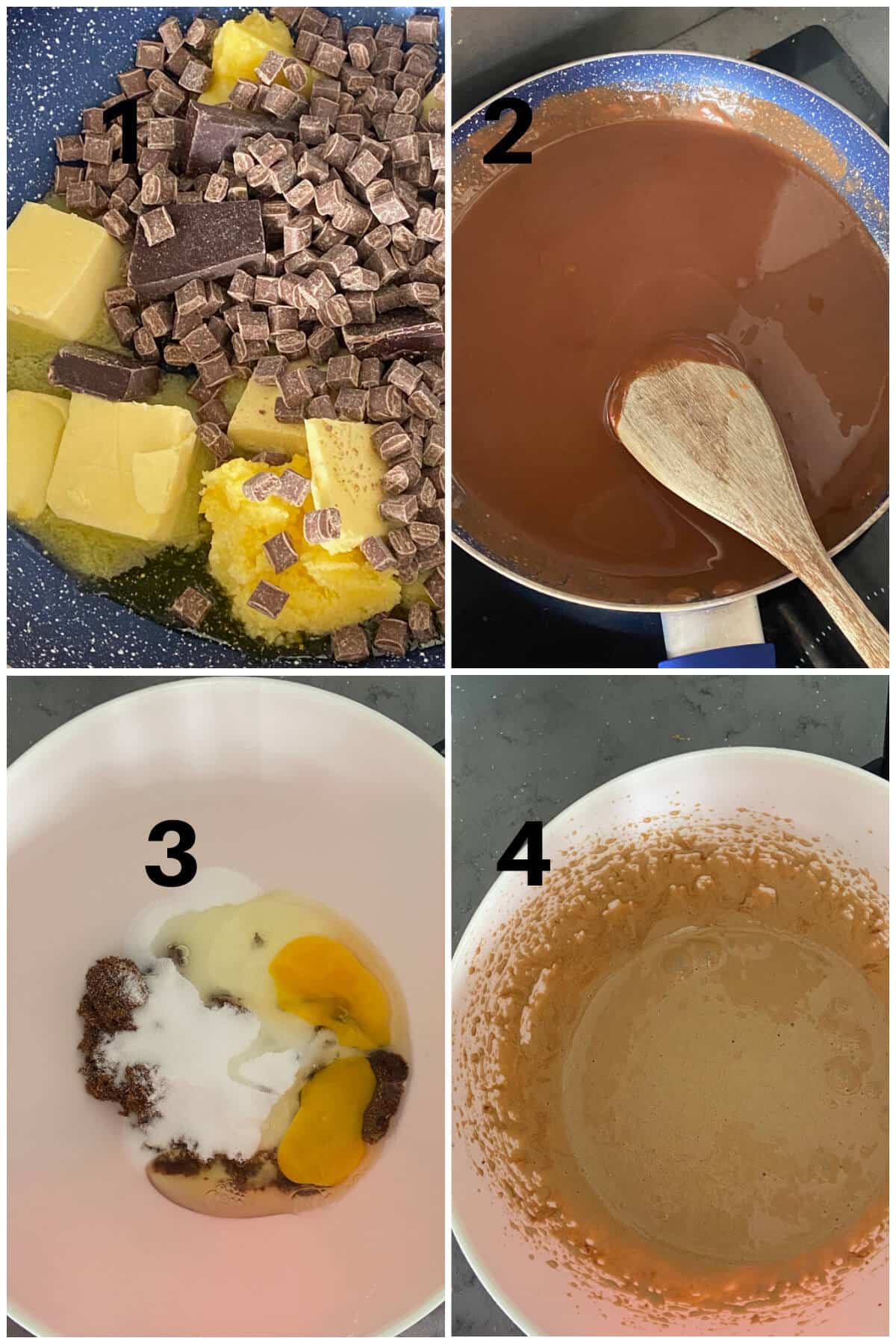 1

2

3

4