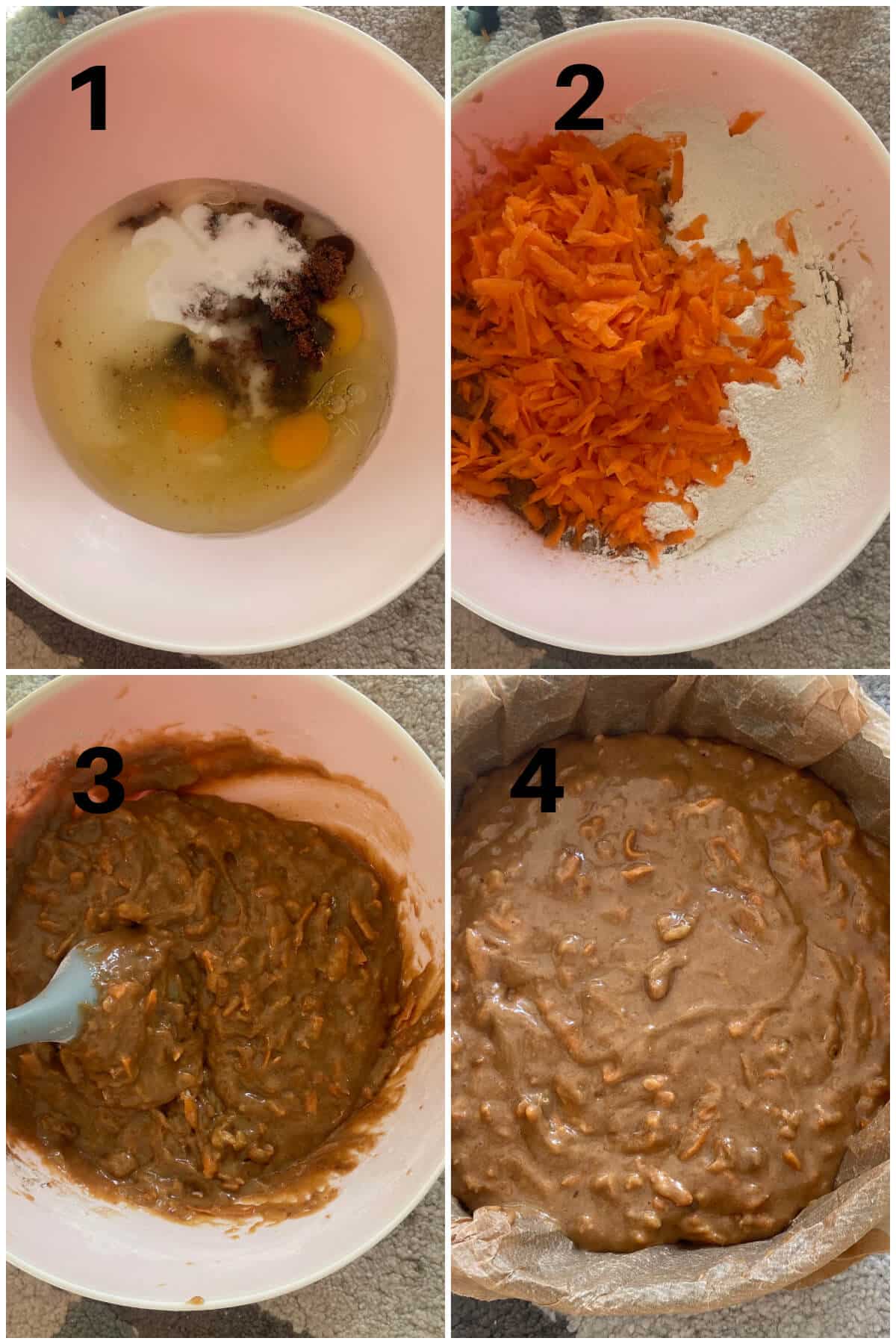 1

2

3

4