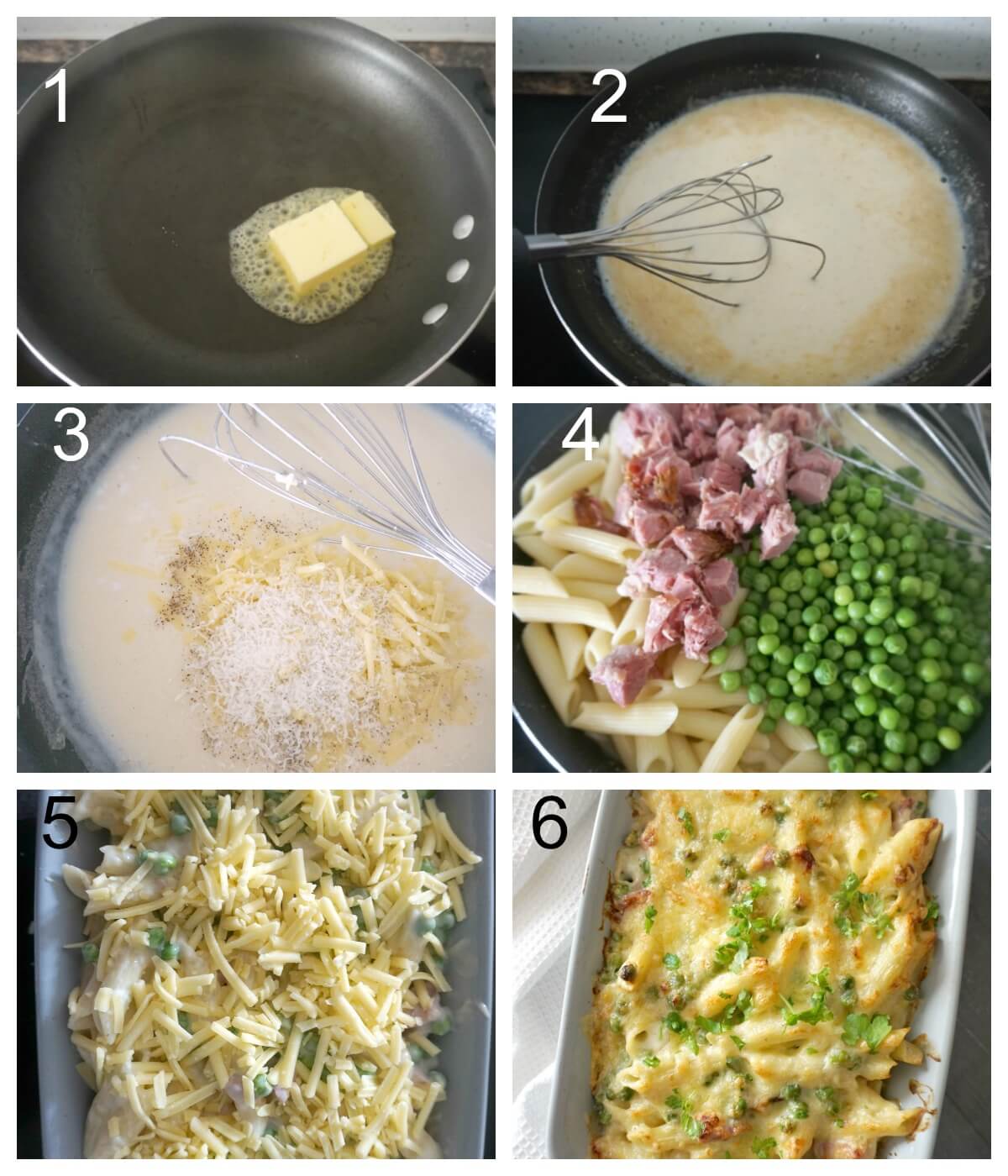 1
2
3
4
5
6