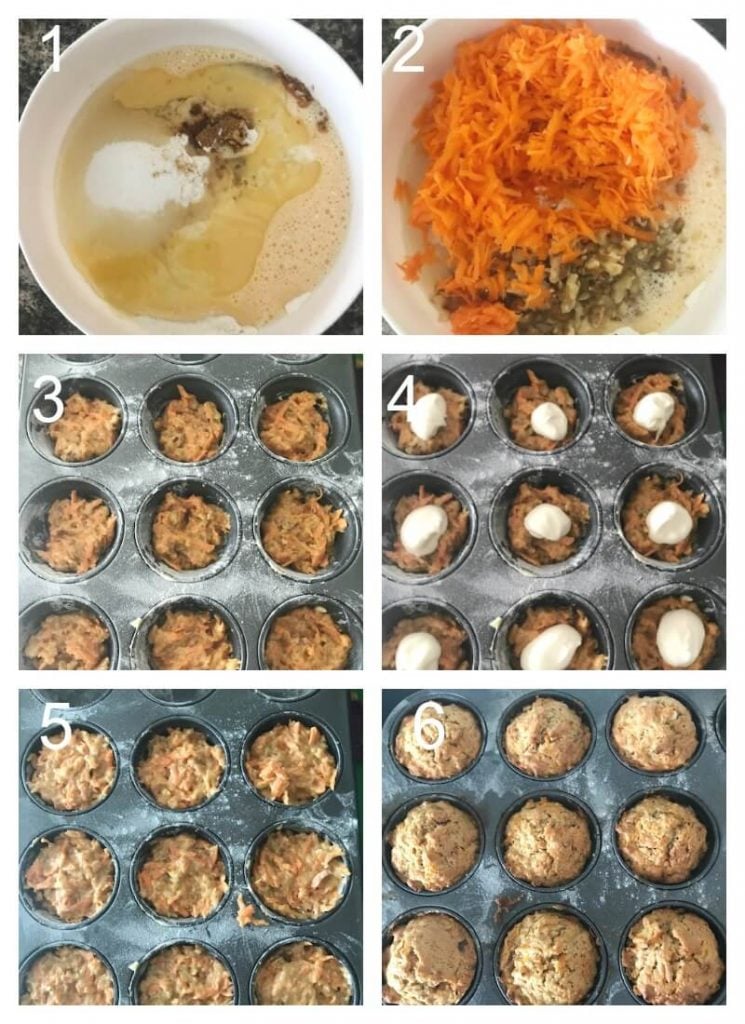 1
2
3
4
5
6