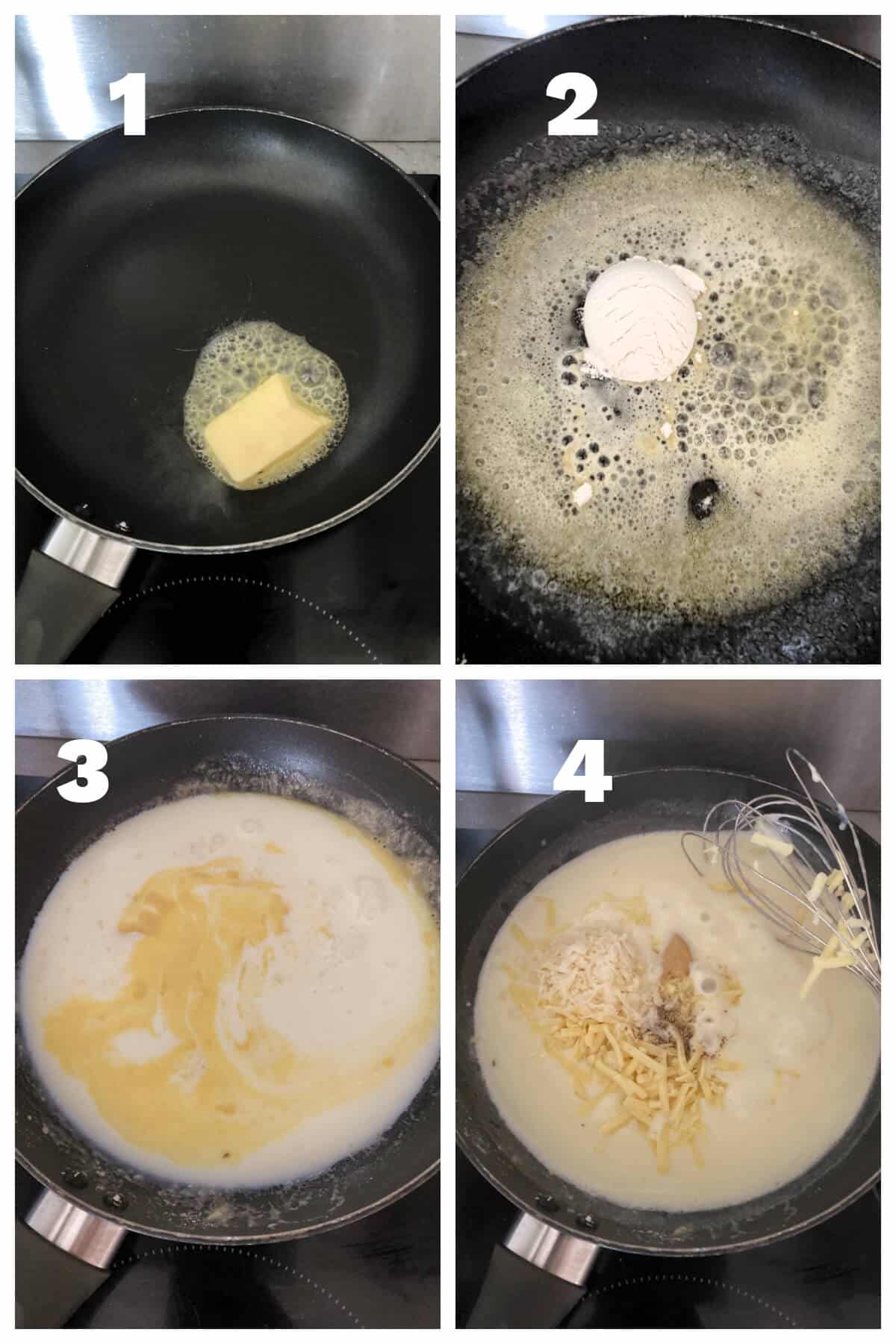 1

2

3

4