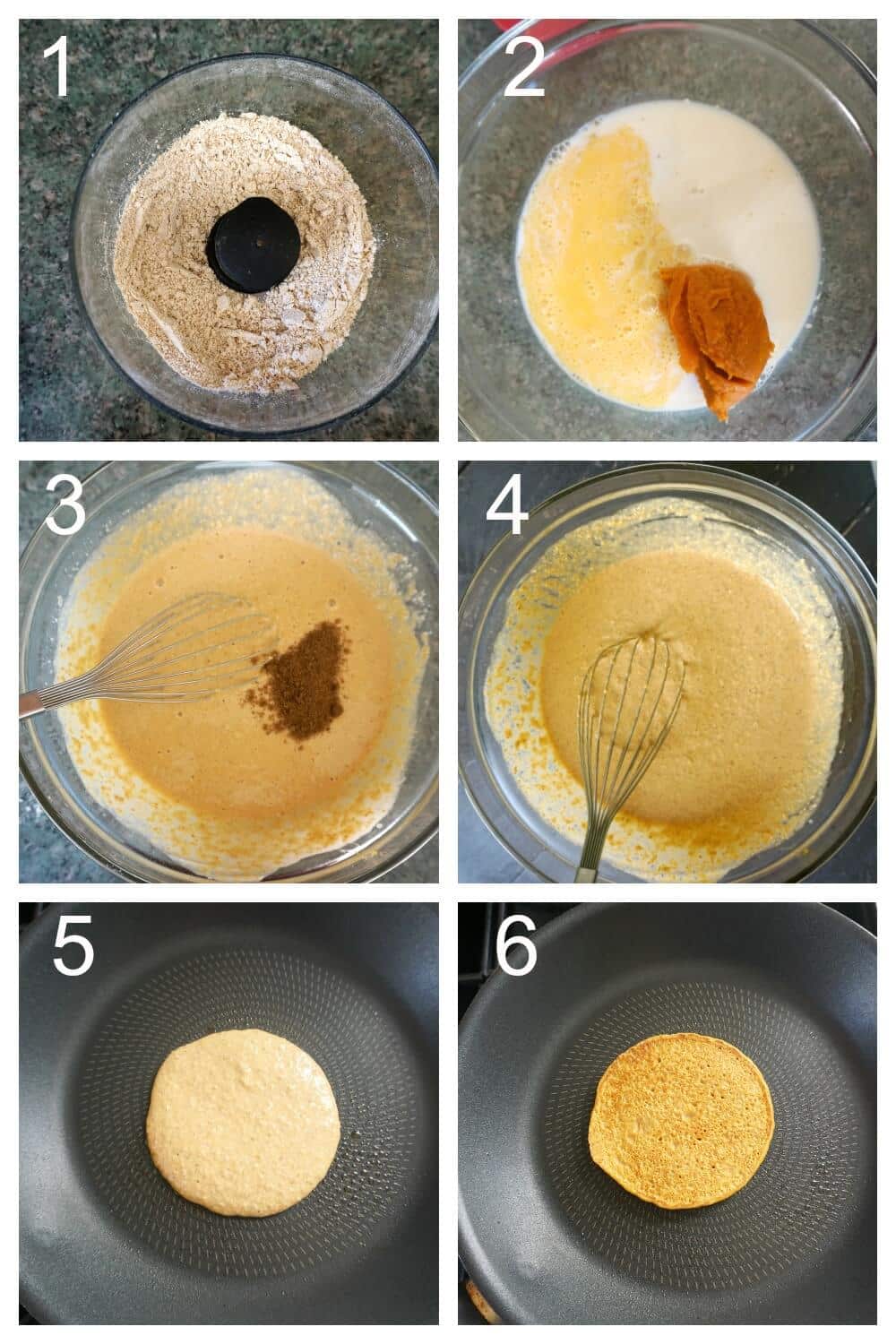 1

2

3

4

5

6