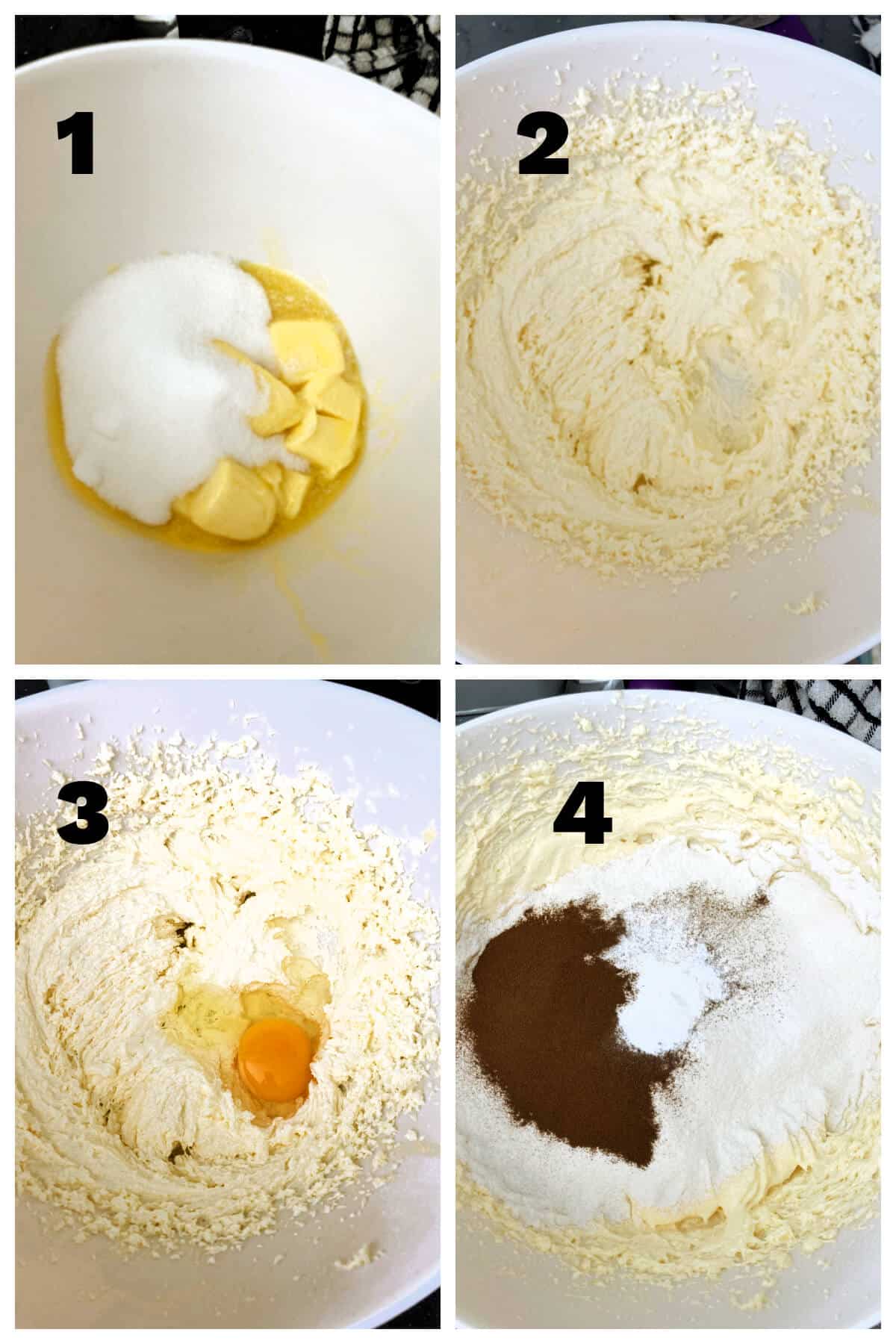 1

2

3

4