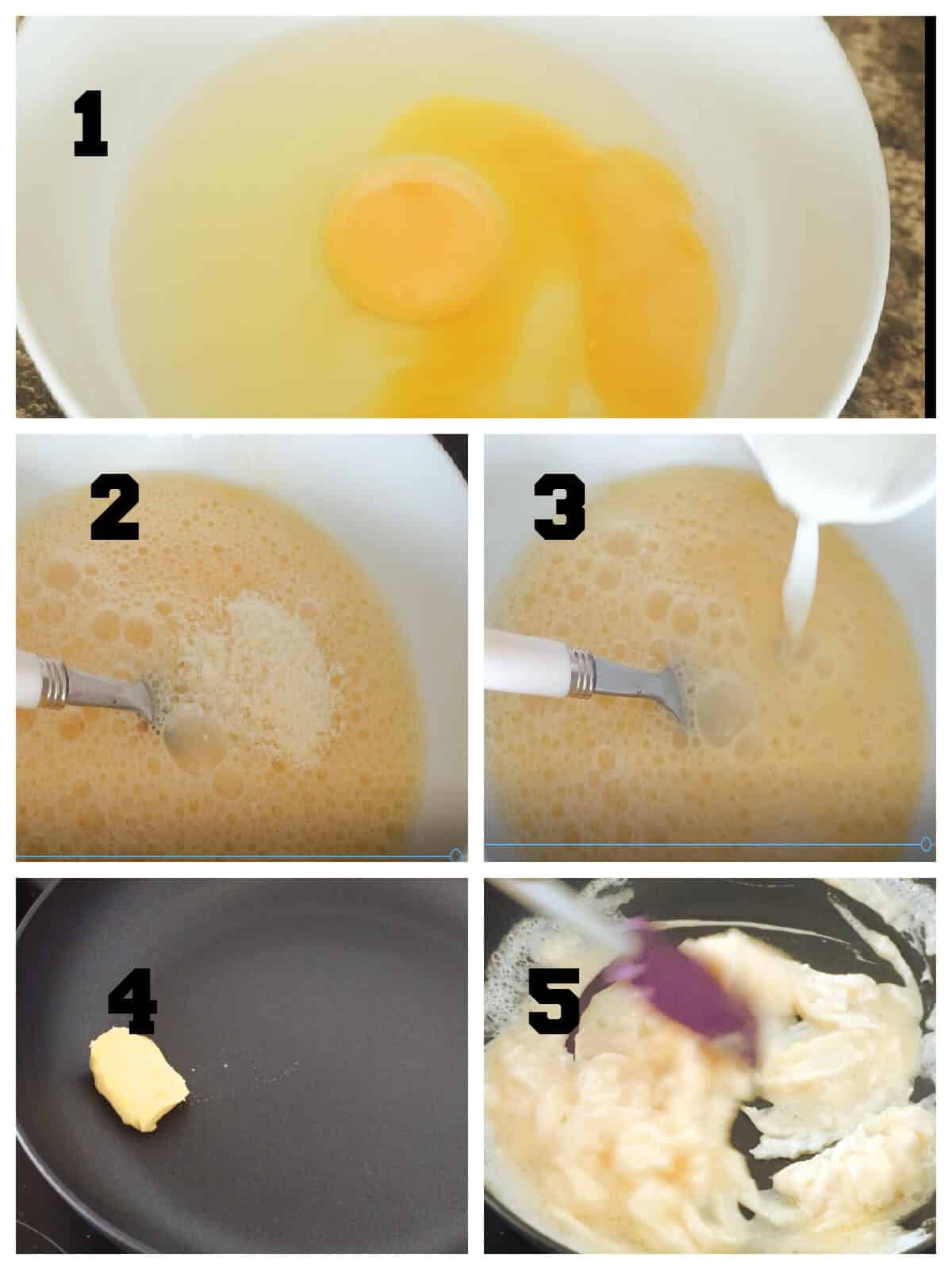 1

2

3

4

5