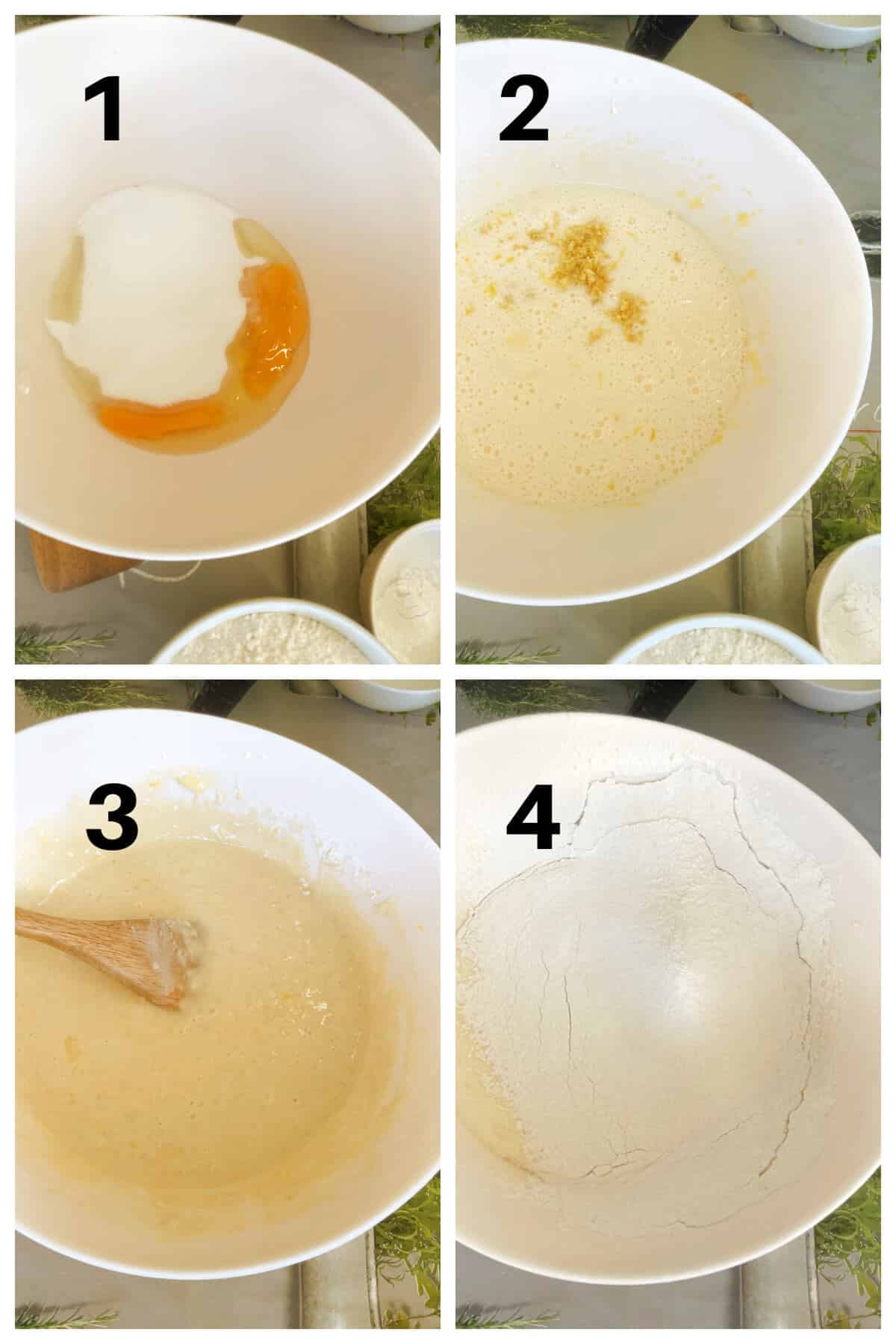 1

2

3

4