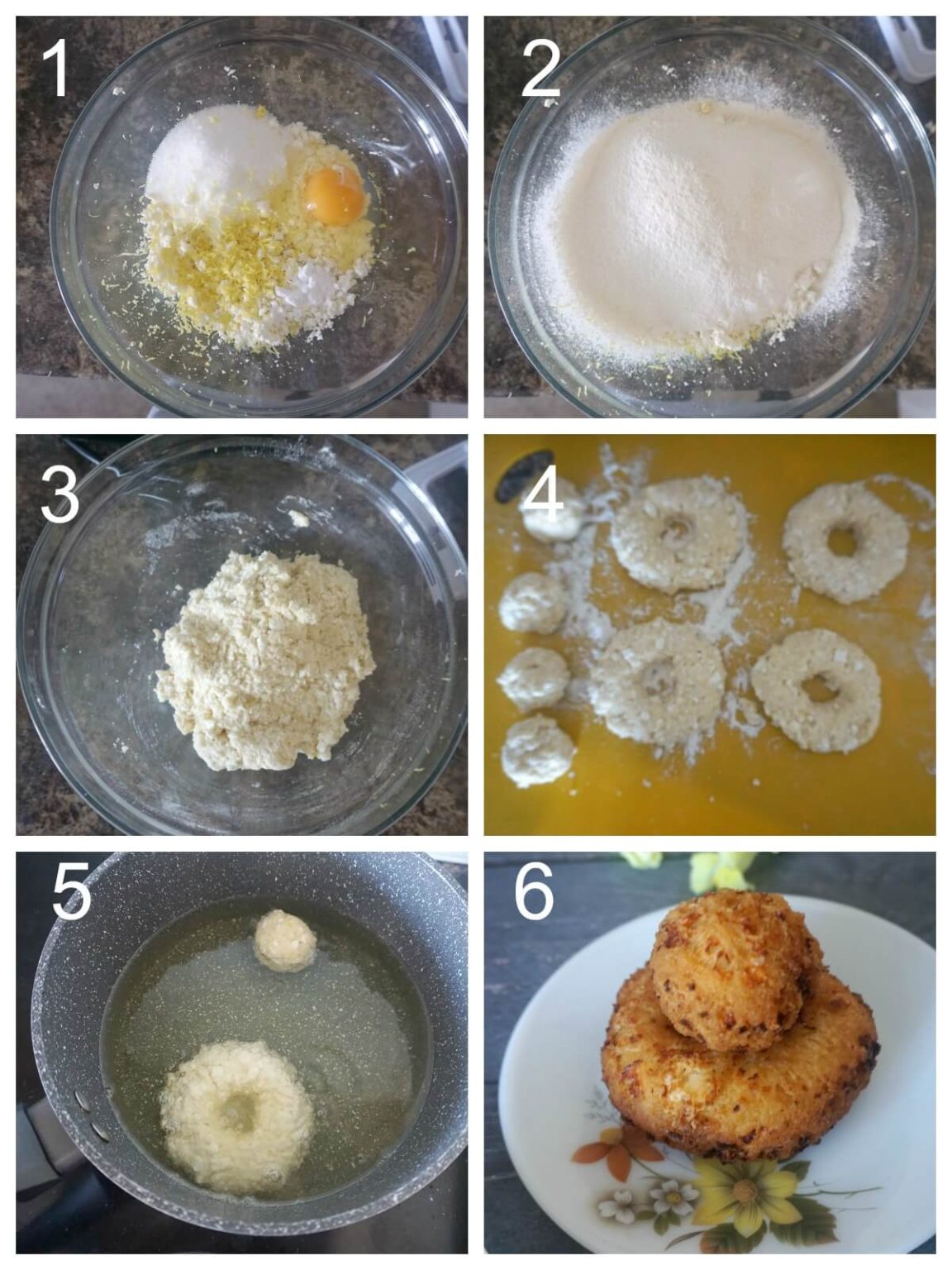 1

2

3

4

5

6